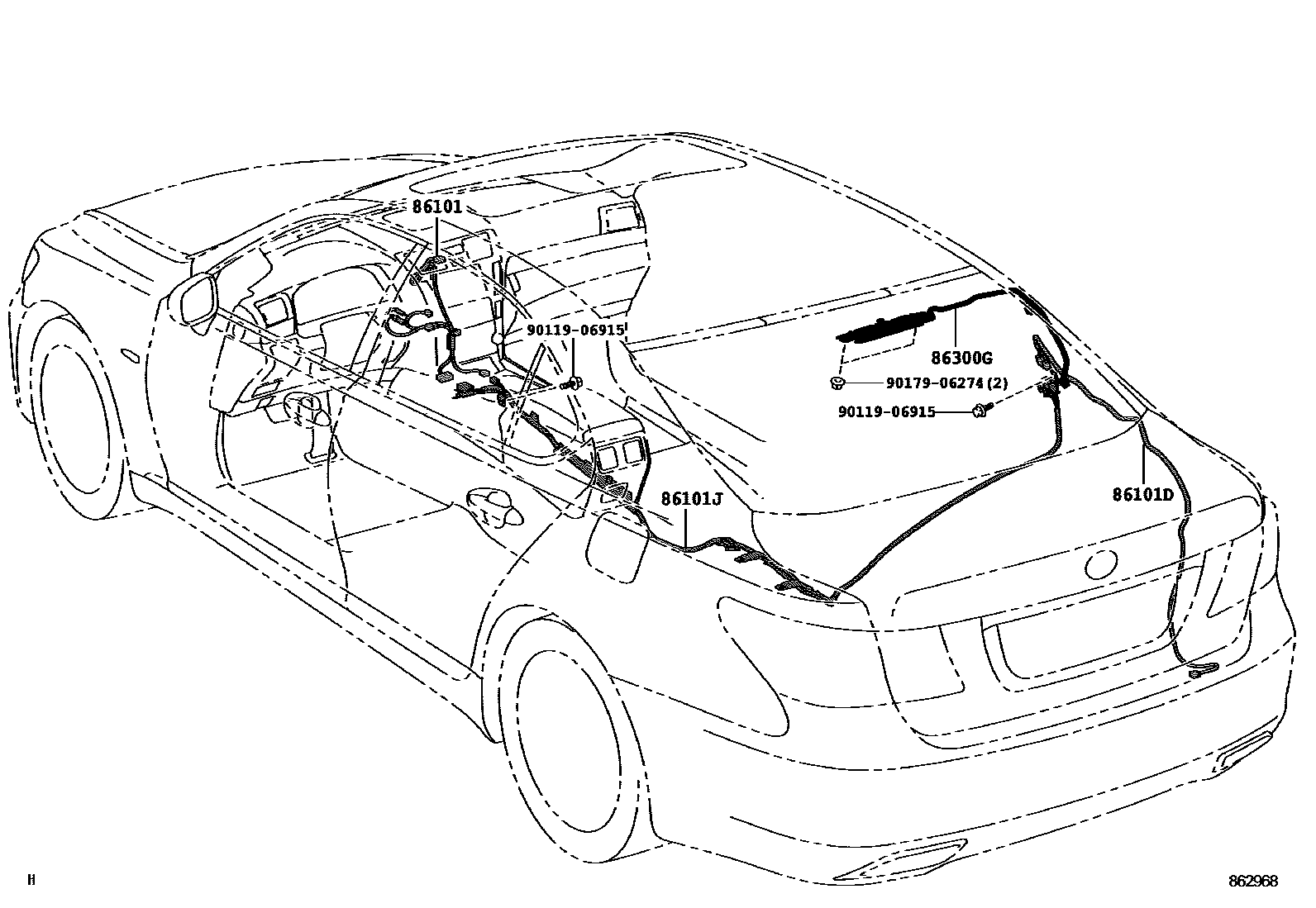 86101

90119-06915

86300G

90179-06274 (2)

90119-06915

86101J

86101D

H

862968