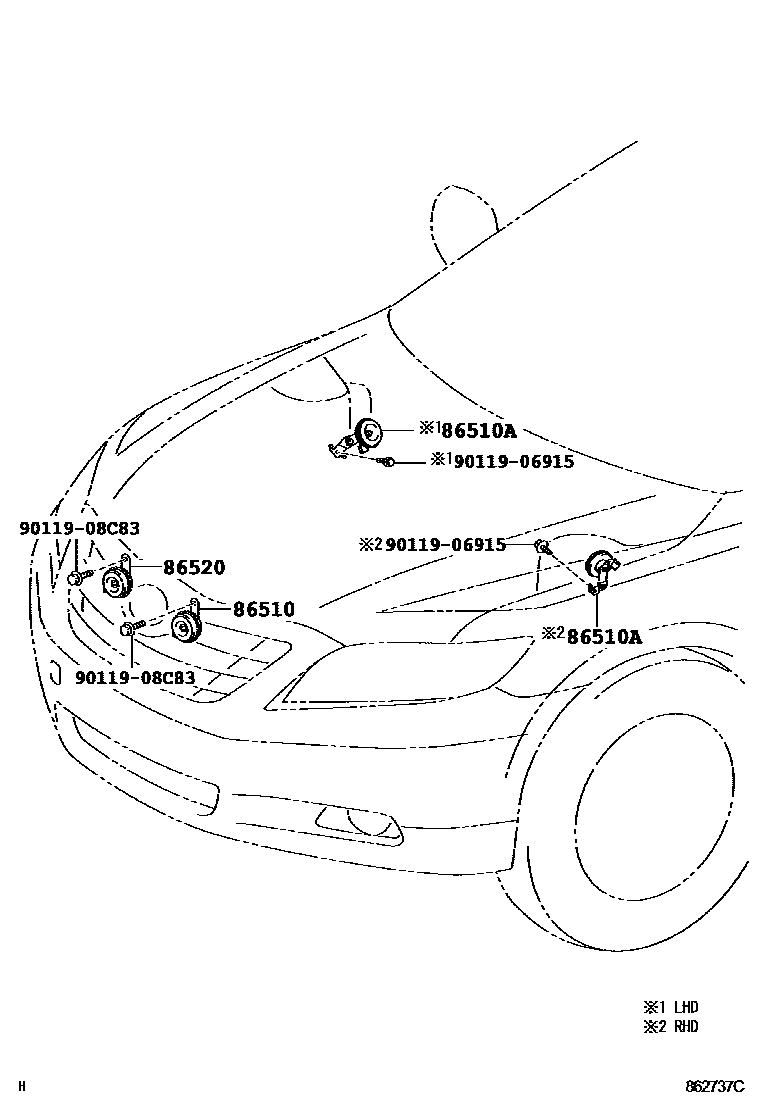 ※1 86510A
※1 90119-06915
90119-08C83
86520
※2 90119-06915
86510
※2 86510A
90119-08C83

※1 LHD
※2 RHD

H
862737C