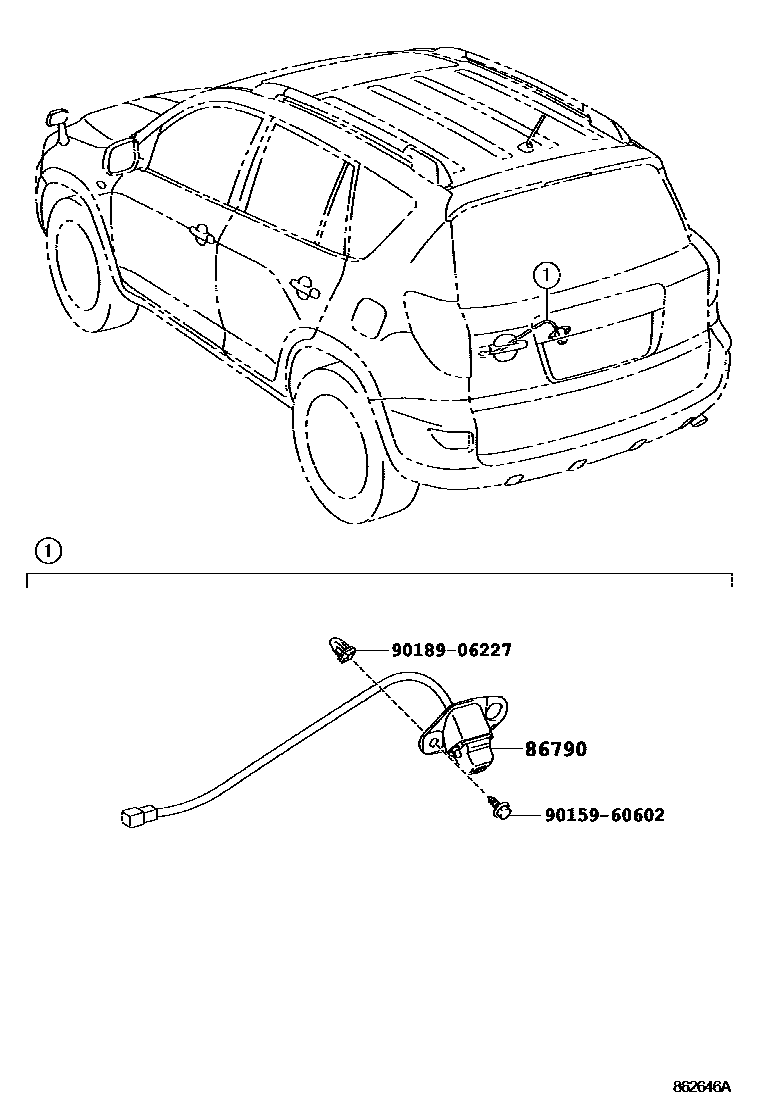 1

1

90189-06227

86790

90159-60602

862646A