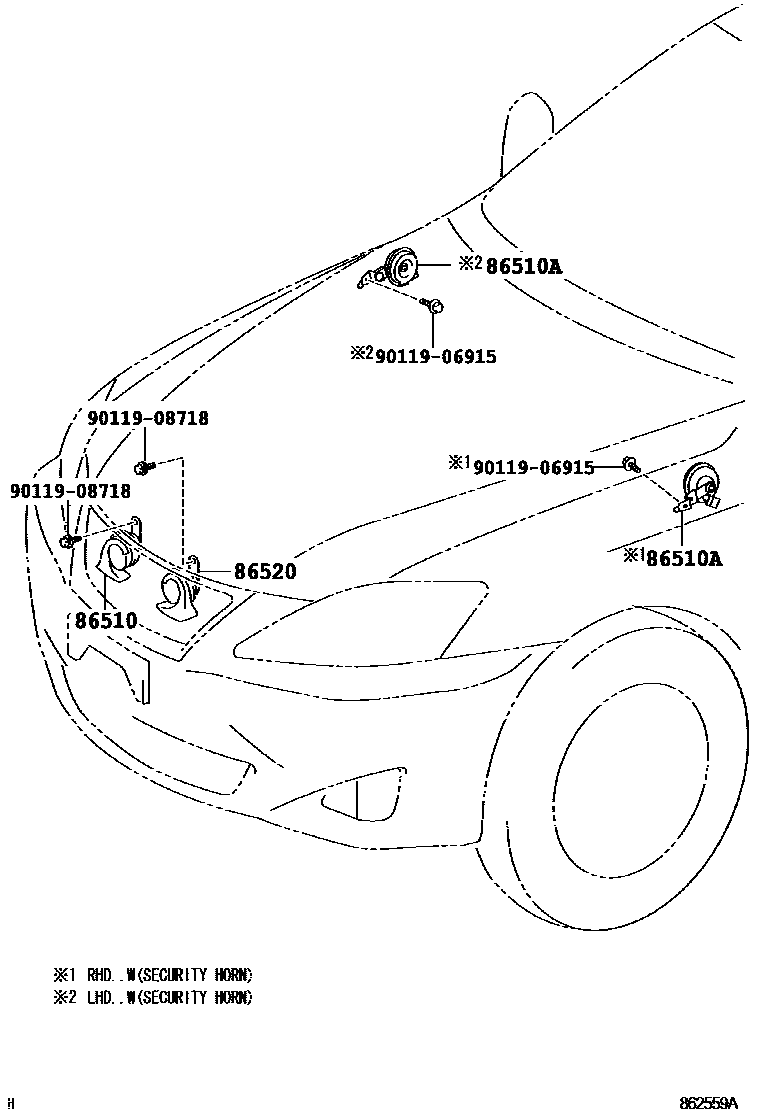 ※2 86510A

※2 90119-06915

90119-08718

※1 90119-06915

90119-08718

86520

※1 86510A

86510

※1 RHD..W(SECURITY HORN)
※2 LHD..W(SECURITY HORN)

H

862559A