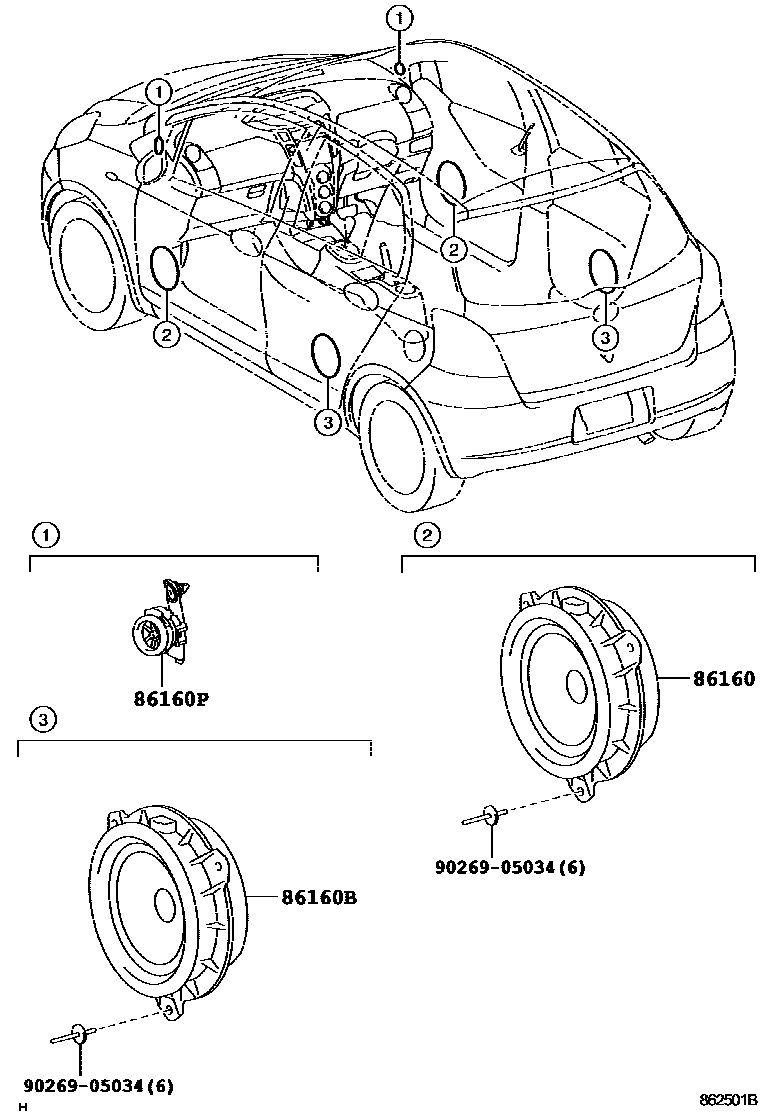 1
1
2
2
3
3

1
86160P

2
86160
90269-05034(6)

3
86160B
90269-05034(6)

H
862501B