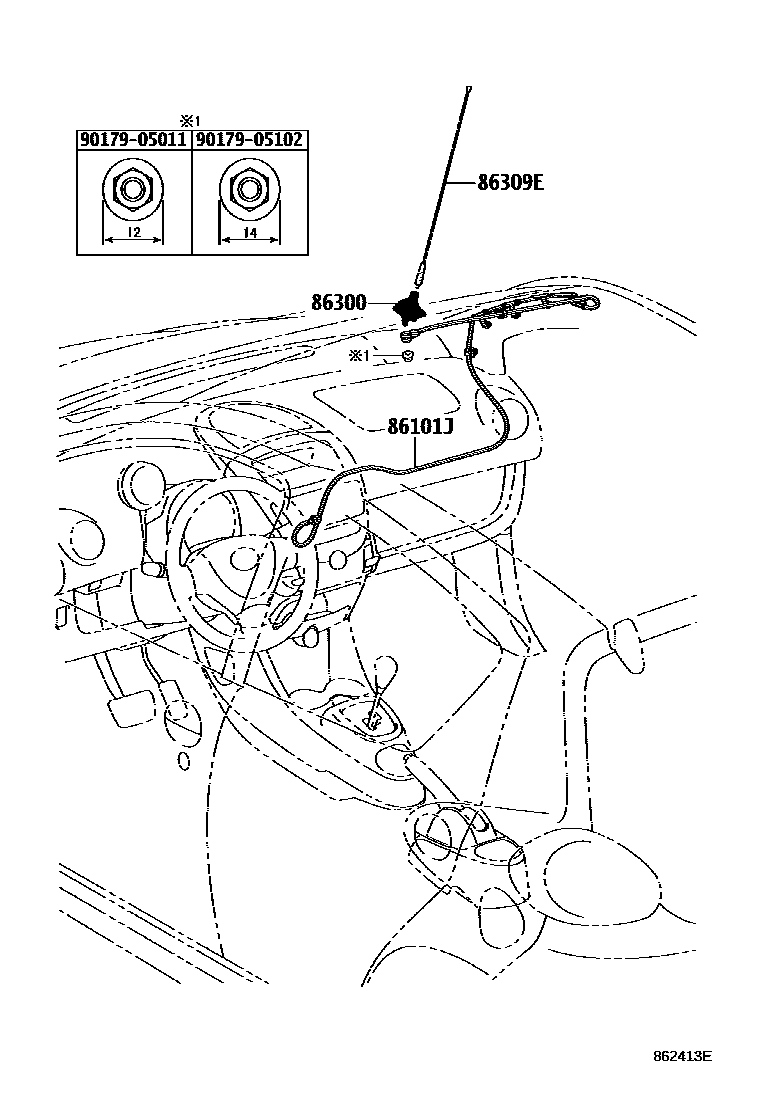 ※1

| 90179-05011 | 90179-05102 |
|---|---|
| 12 | 14 |

86309E

86300

※1

86101J

862413E