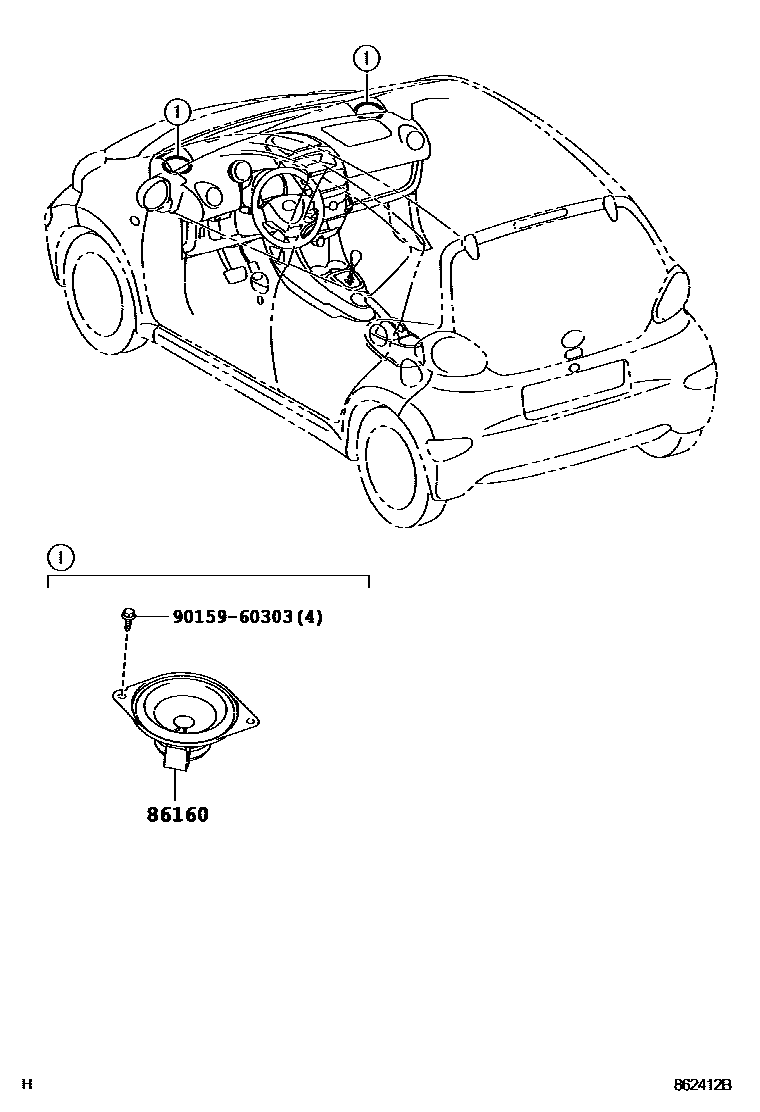 1

1

1

90159-60303 (4)

86160

H

862412B