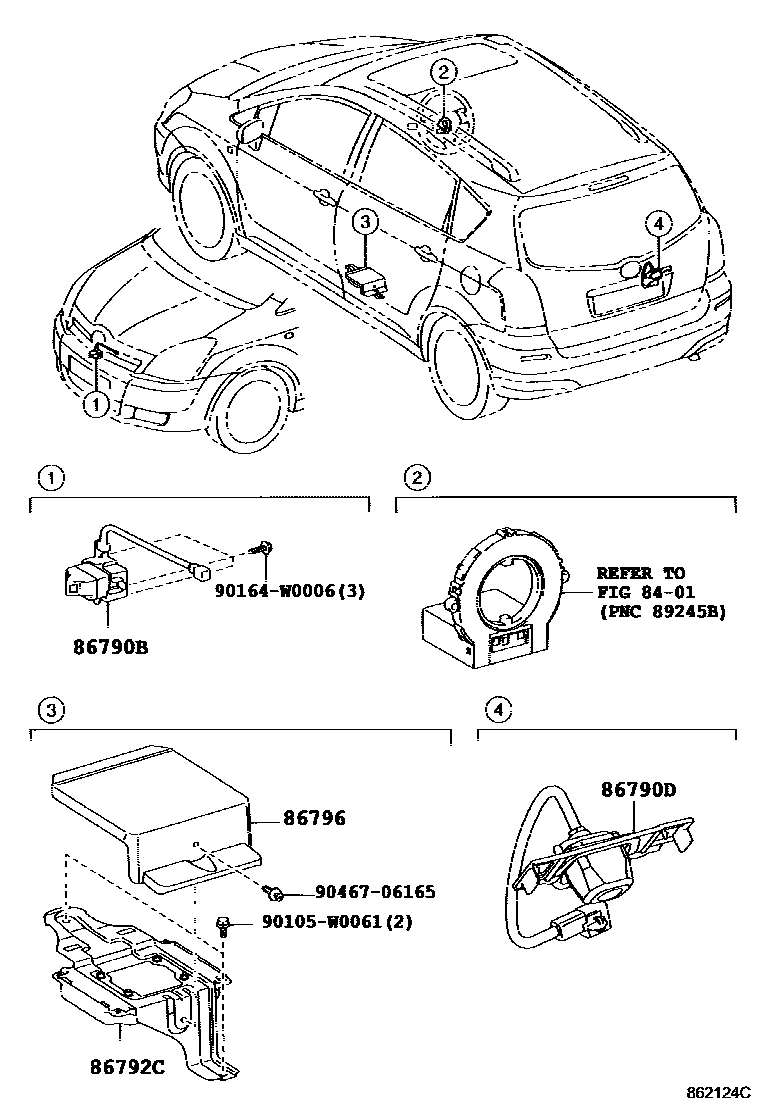 2
3
4
1

1
90164-W0006(3)
86790B

2
REFER TO
FIG 84-01
(PNC 89245B)

3
86796
90467-06165
90105-W0061(2)
86792C

4
86790D

862124C