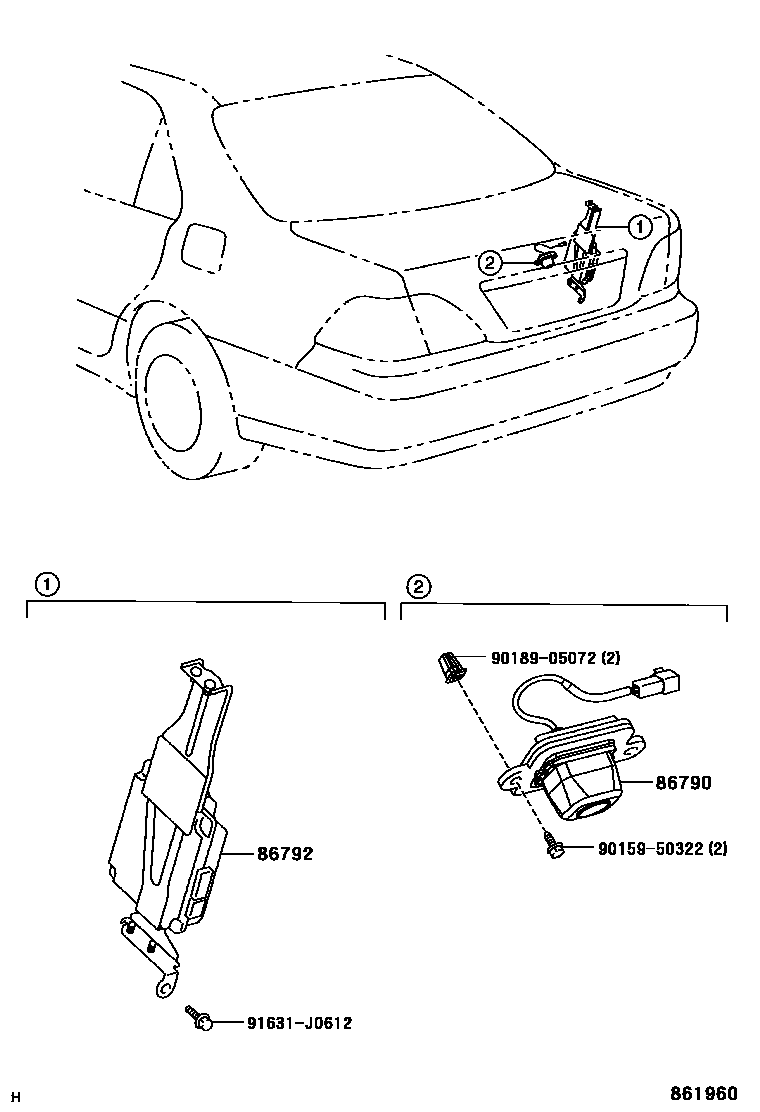 1
2

1
86792
91631-J0612

2
90189-05072 (2)
86790
90159-50322 (2)

H
861960