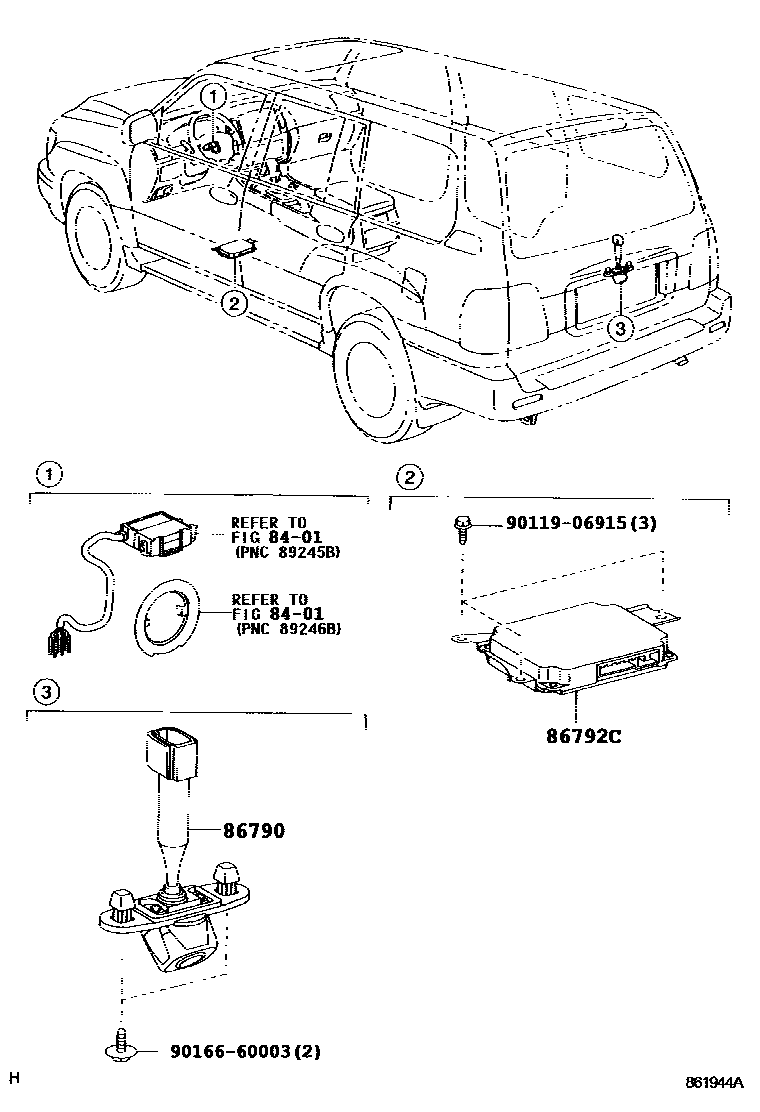 1
2
3

1
REFER TO
FIG 84-01
(PNC 89245B)
REFER TO
FIG 84-01
(PNC 89246B)

2
90119-06915(3)
86792C

3
86790
90166-60003(2)

H
861944A