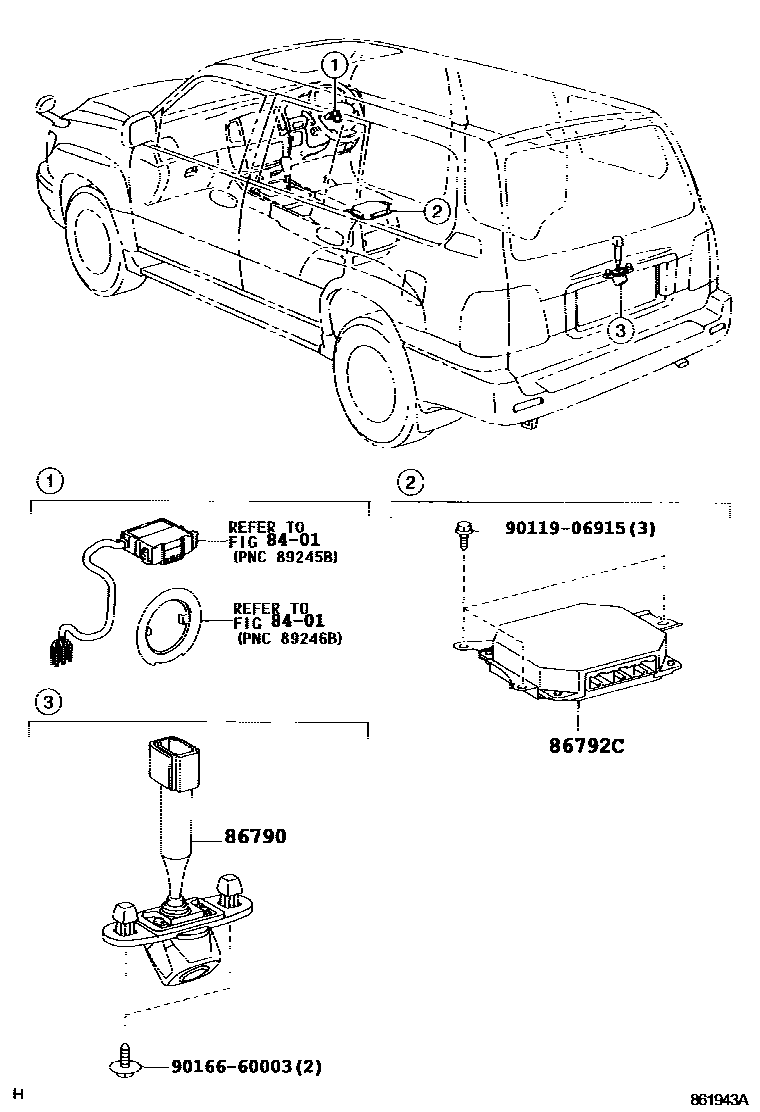 1

2

3

1

REFER TO FIG 84-01 (PNC 89245B)

REFER TO FIG 84-01 (PNC 89246B)

2

90119-06915(3)

86792C

3

86790

90166-60003(2)

H

861943A