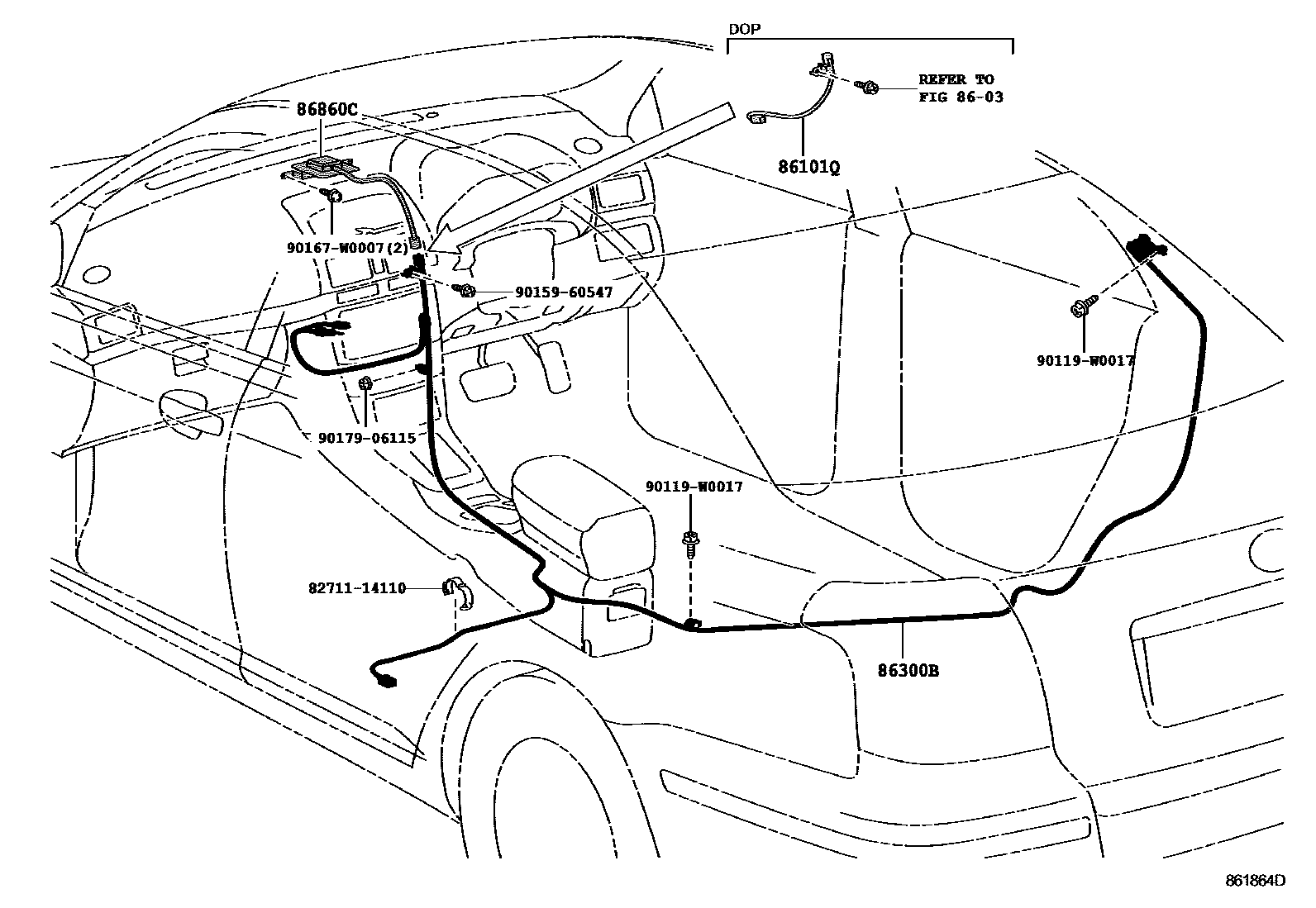 DOP

REFER TO FIG 86-03

86860C

86101Q

90167-W0007(2)

90159-60547

90119-W0017

90179-06115

90119-W0017

82711-14110

86300B

861864D