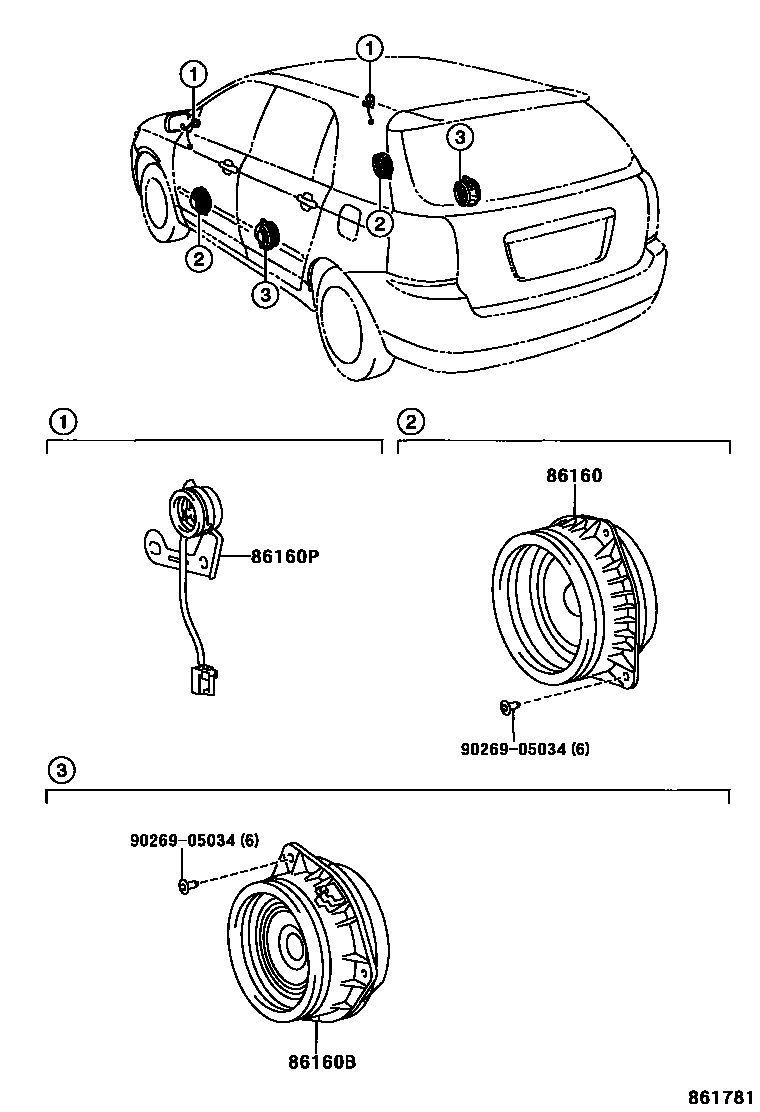 1
1
3
2
2
3

1
2

86160P

86160

90269-05034 (6)

3

90269-05034 (6)

86160B

861781