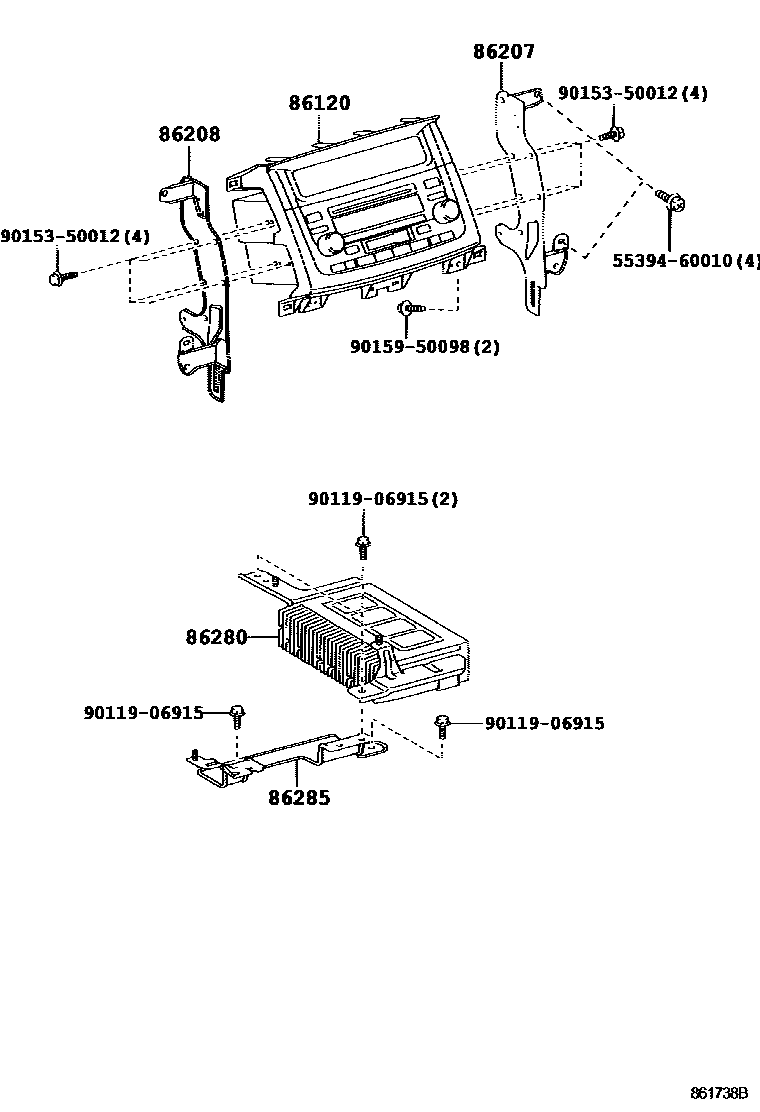 86207
90153-50012(4)
86120
86208
90153-50012(4)
55394-60010(4)
90159-50098(2)
90119-06915(2)
86280
90119-06915
90119-06915
86285
861738B