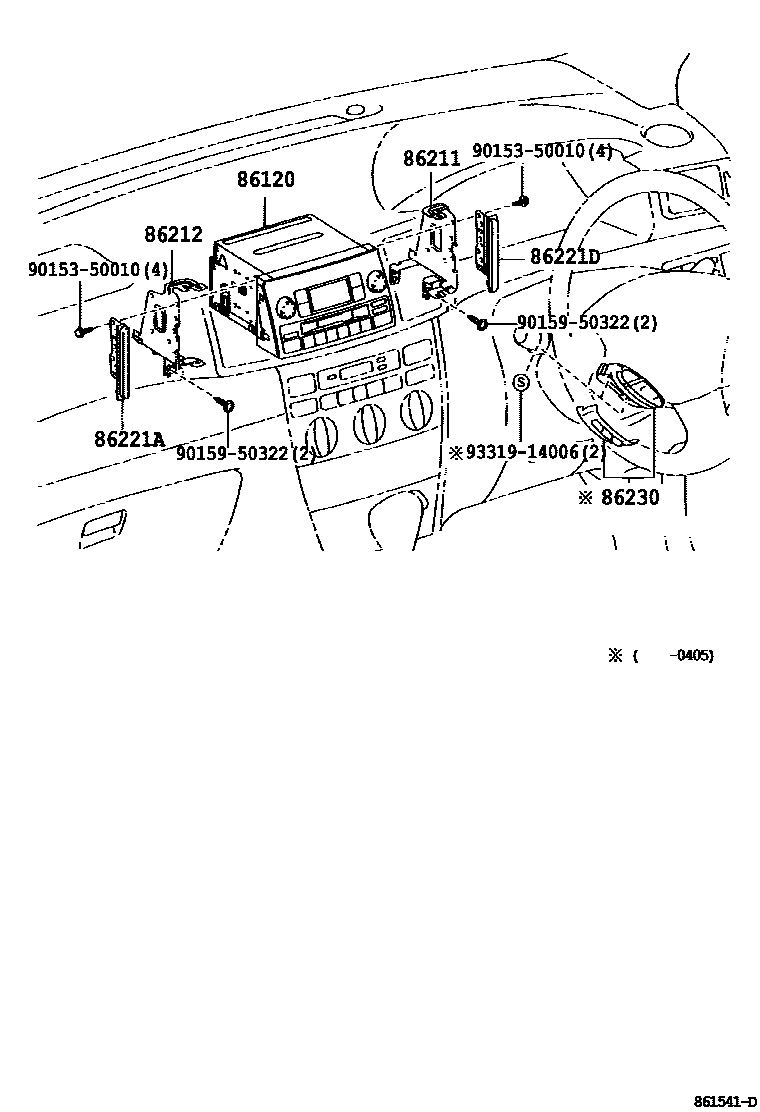 86211
90153-50010(4)
86120
86212
90153-50010(4)
86221D
90159-50322(2)
S
86221A
90159-50322(2)
※93319-14006(2)
※ 86230

※ (      -0405)

861541-D