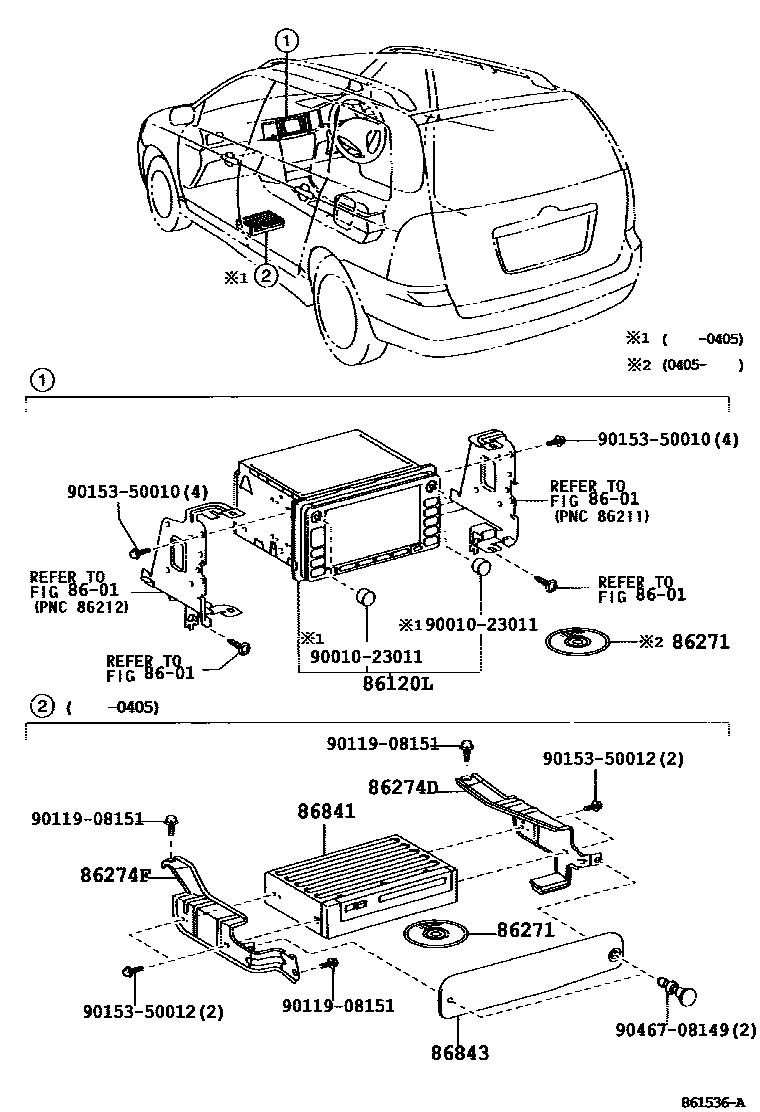 1
※1 2

※1 (  -0405)
※2 (0405-  )

1

90153-50010(4)
90153-50010(4)
REFER TO FIG 86-01 (PNC 86211)
REFER TO FIG 86-01 (PNC 86212)
REFER TO FIG 86-01
REFER TO FIG 86-01
※1
90010-23011
※1 90010-23011
※2 86271
86120L

2 (  -0405)

90119-08151
90153-50012(2)
86274D
90119-08151
86841
86274F
86271
90153-50012(2)
90119-08151
86843
90467-08149(2)

861536-A