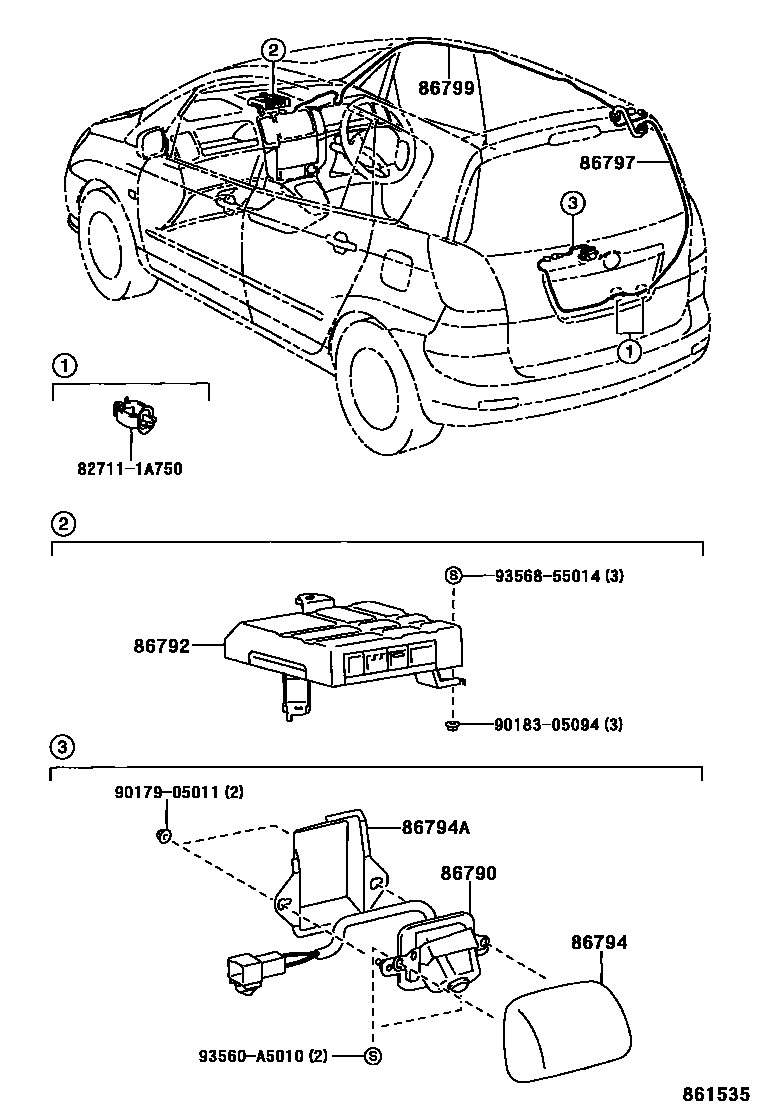 2
86799
86797
3
1
1
82711-1A750
2
S 93568-55014 (3)
86792
90183-05094 (3)
3
90179-05011 (2)
86794A
86790
86794
93560-A5010 (2) S
861535