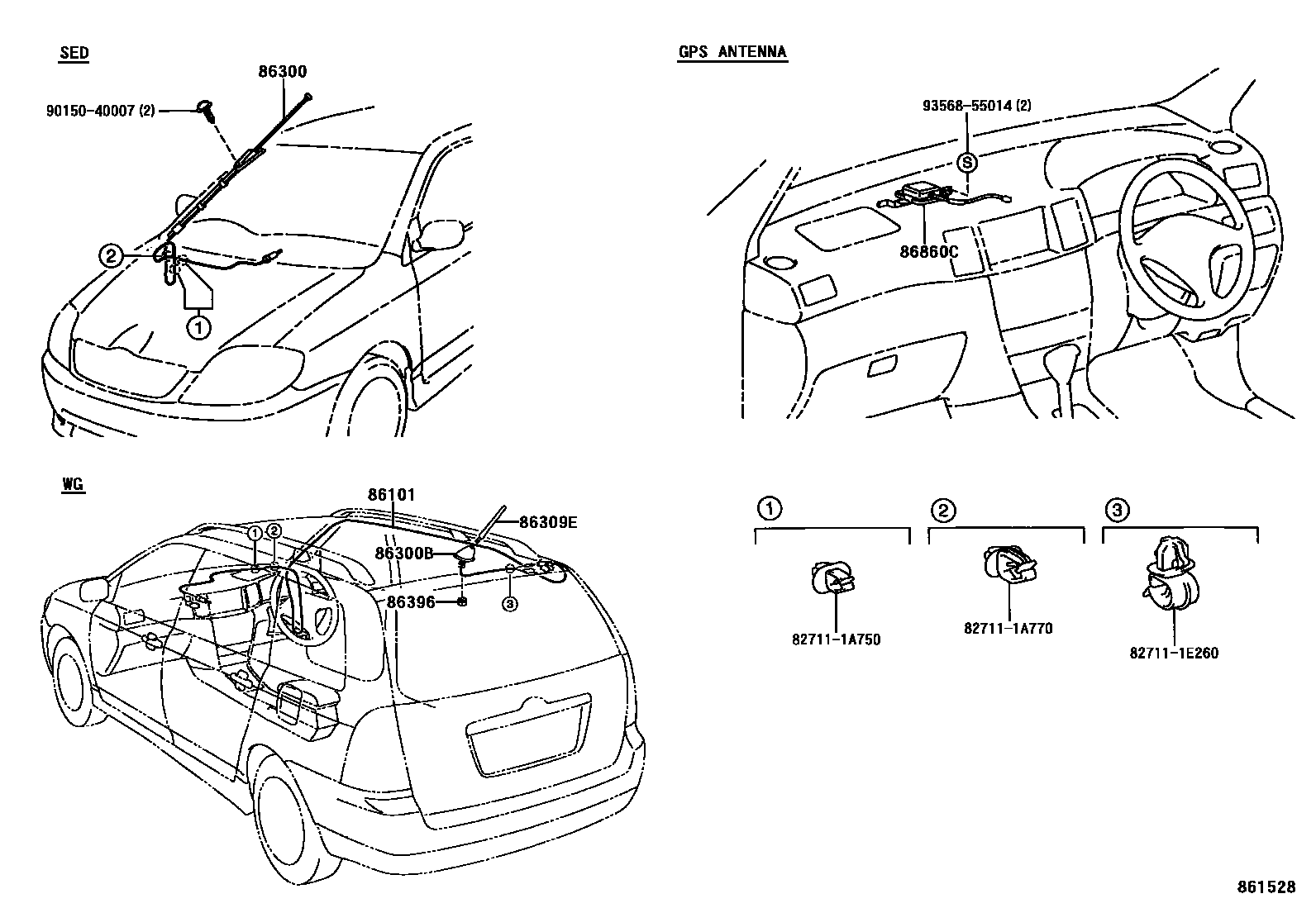 SED

86300

90150-40007 (2)

2

1

GPS ANTENNA

93568-55014 (2)

S

86860C

WG

86101

1 2

86309E

86300B

86396

3

1

82711-1A750

2

82711-1A770

3

82711-1E260

861528