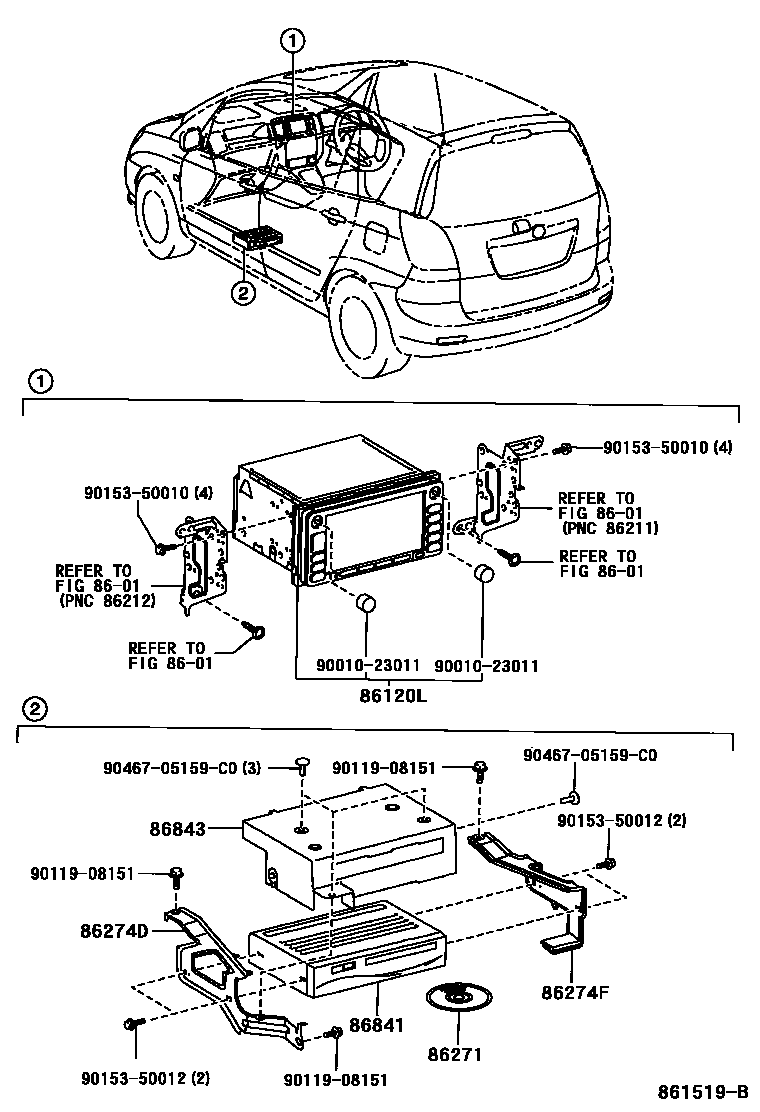 ①

②

①

90153-50010 (4)

90153-50010 (4)

REFER TO
FIG 86-01
(PNC 86211)

REFER TO
FIG 86-01

REFER TO
FIG 86-01
(PNC 86212)

REFER TO
FIG 86-01

90010-23011

90010-23011

86120L

②

90467-05159-C0 (3)

90119-08151

90467-05159-C0

86843

90153-50012 (2)

90119-08151

86274D

86274F

86841

86271

90153-50012 (2)

90119-08151

861519-B