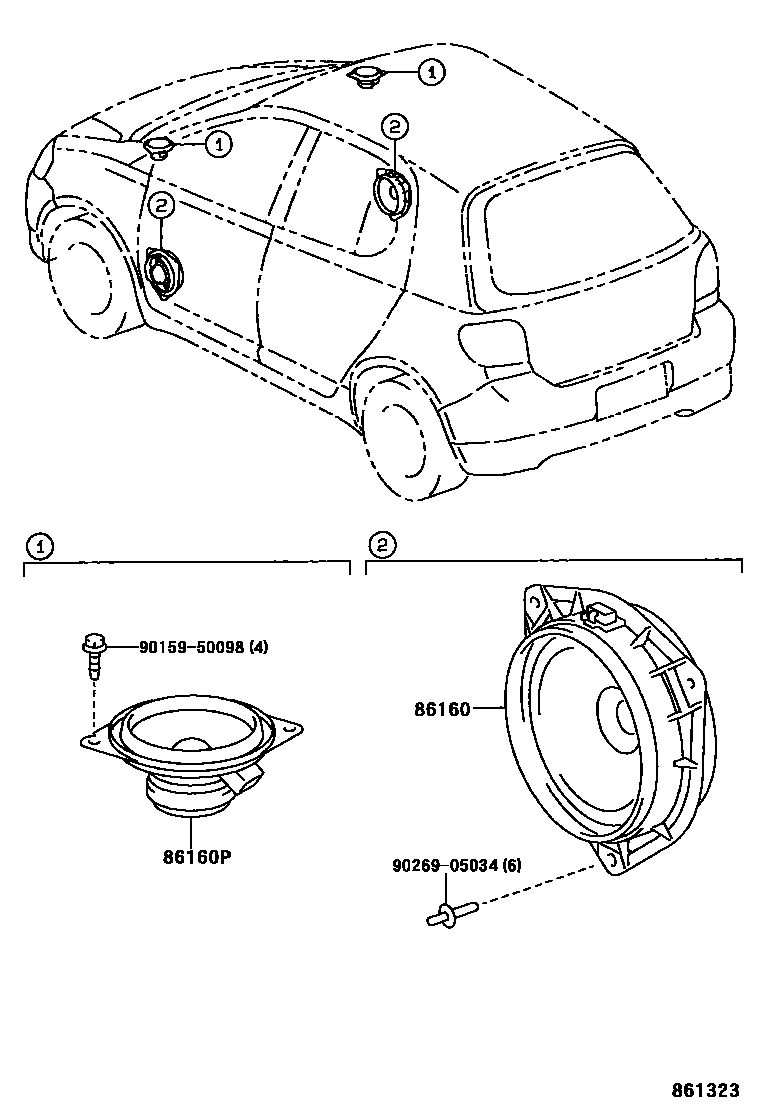 1
1
2
2

1
90159-50098 (4)
86160P

2
86160
90269-05034 (6)

861323