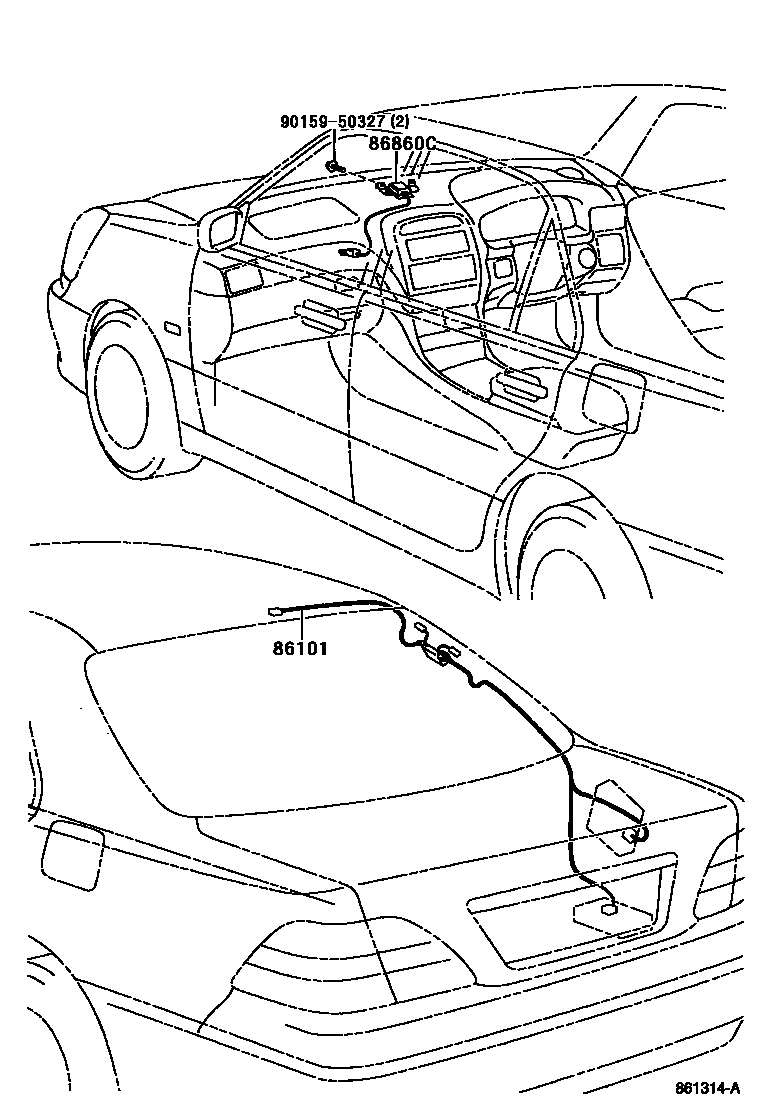 90159-50327 (2)
86860C
86101
861314-A