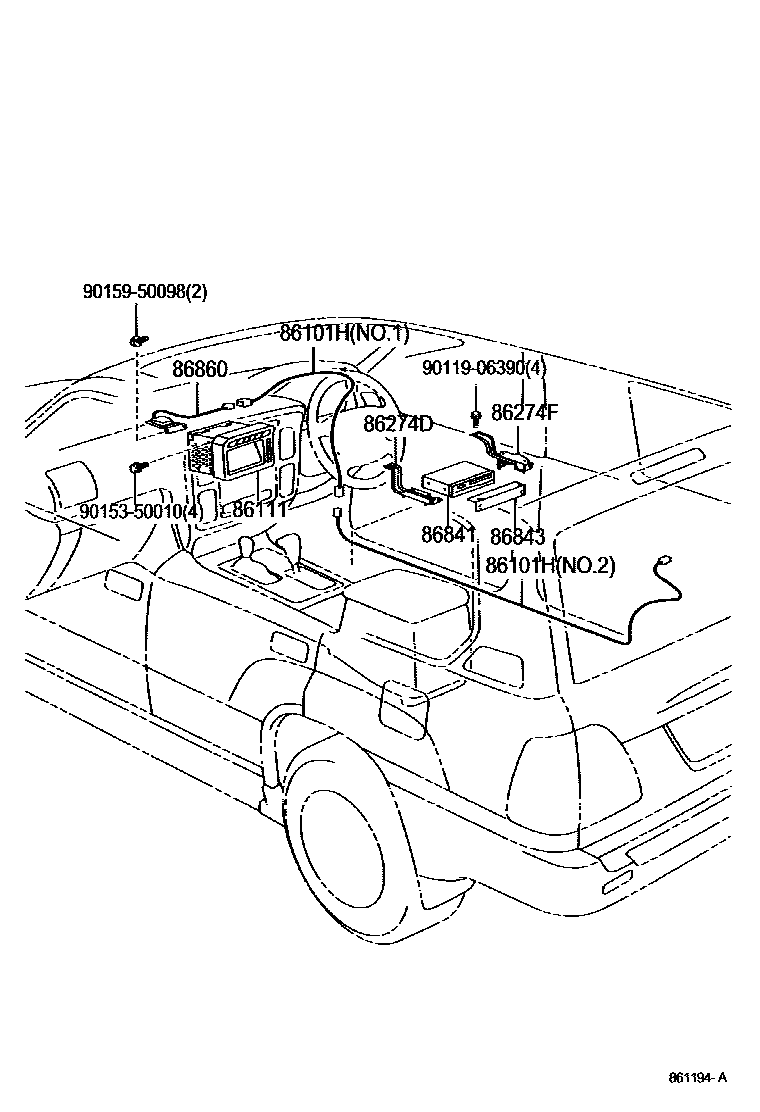 90159-50098(2)

86101H(NO.1)

86860

90119-06390(4)

86274D

86274F

90153-50010(4)

86111

86841

86843

86101H(NO.2)

861194- A