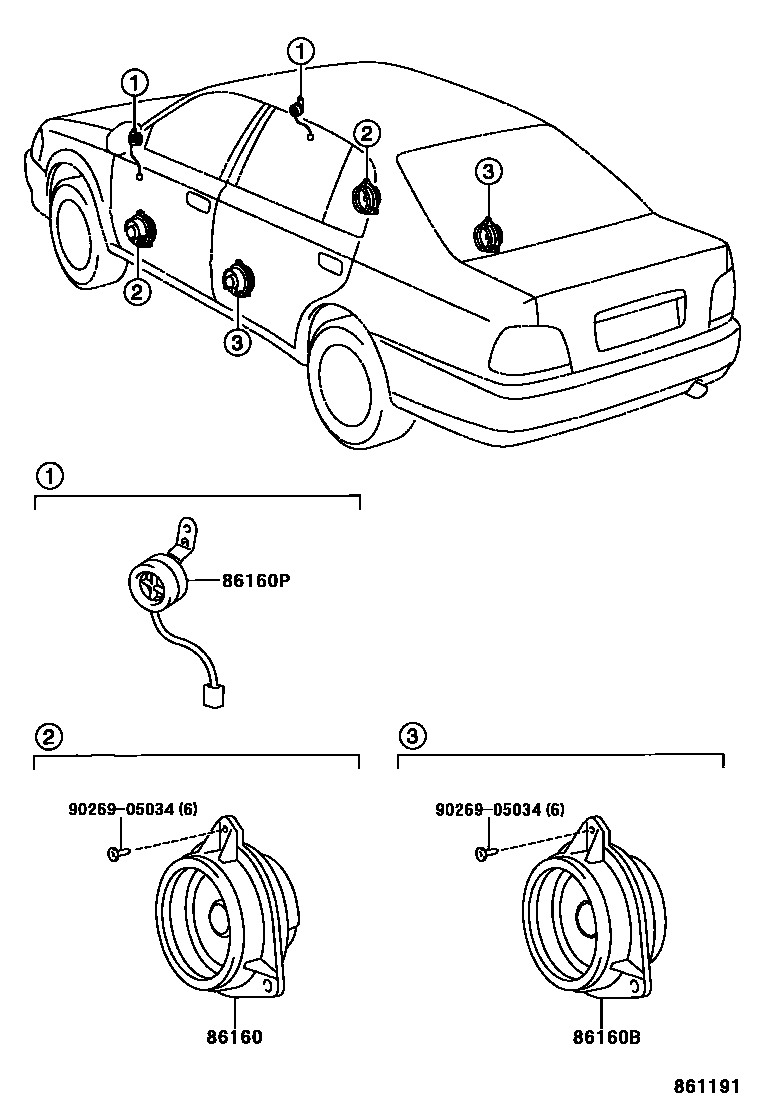 1
1
2
3
2
3
1
86160P
2
90269-05034 (6)
86160
3
90269-05034 (6)
86160B
861191