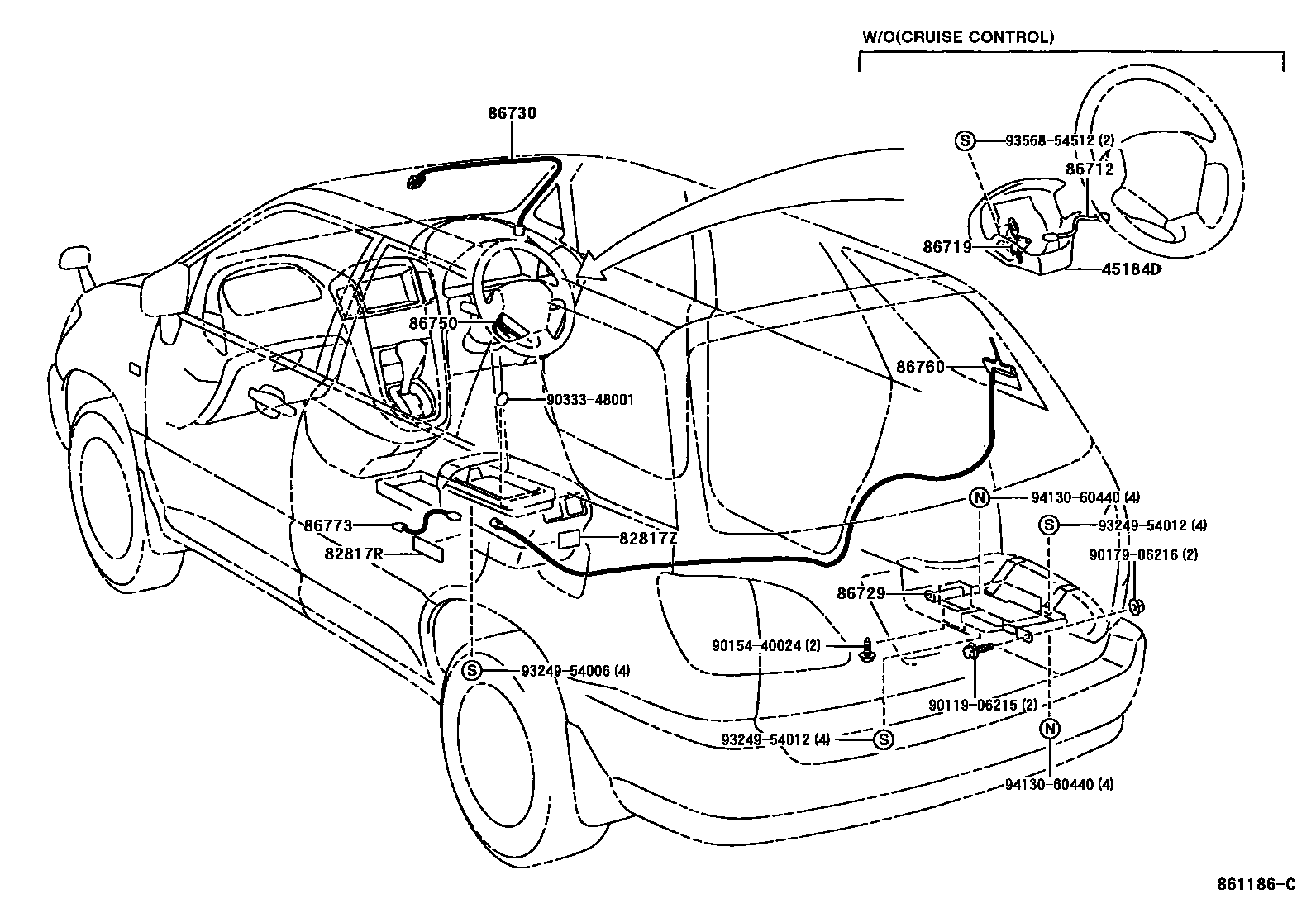 W/O(CRUISE CONTROL)

86730

S 93568-54512 (2)
86712
86719
45184D

86750
86760
90333-48001

N 94130-60440 (4)
S 93249-54012 (4)
90179-06216 (2)

86773
82817R
82817Z

86729

90154-40024 (2)

S 93249-54006 (4)

90119-06215 (2)

93249-54012 (4) S

N
94130-60440 (4)

861186-C