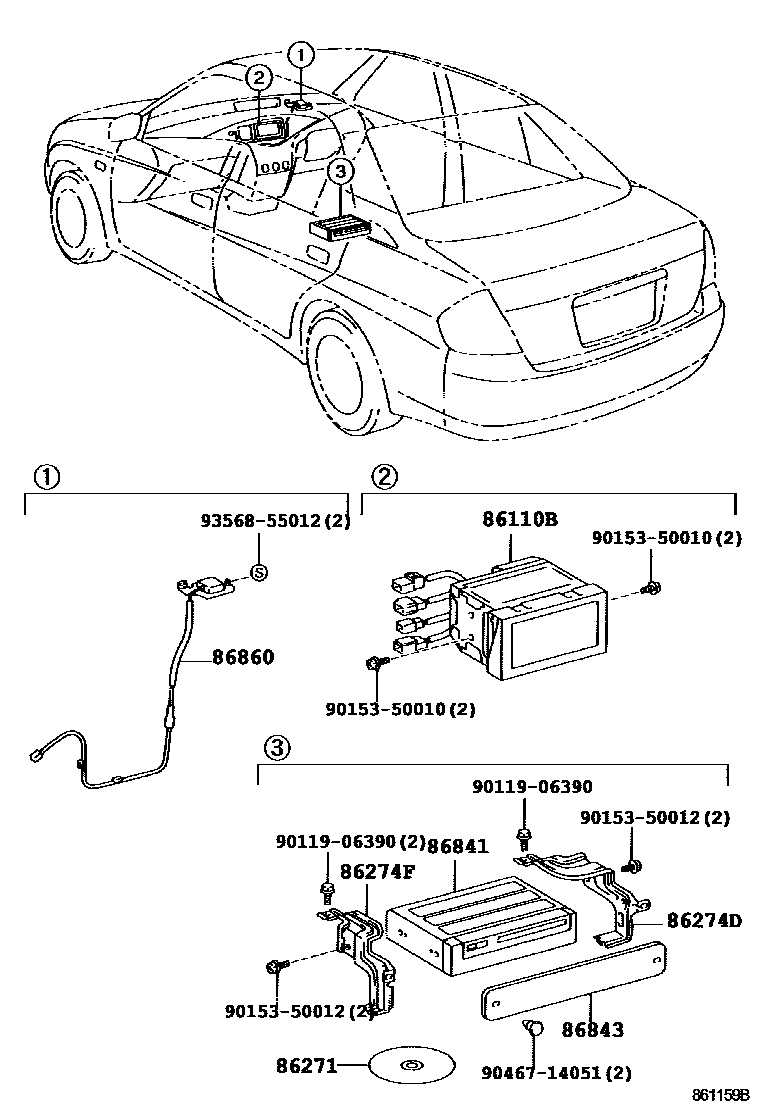 1
2
3

1
93568-55012(2)
S
86860

2
86110B
90153-50010(2)
90153-50010(2)

3
90119-06390
90153-50012(2)
90119-06390(2)
86841
86274F
86274D
90153-50012(2)
86843
86271
90467-14051(2)

861159B