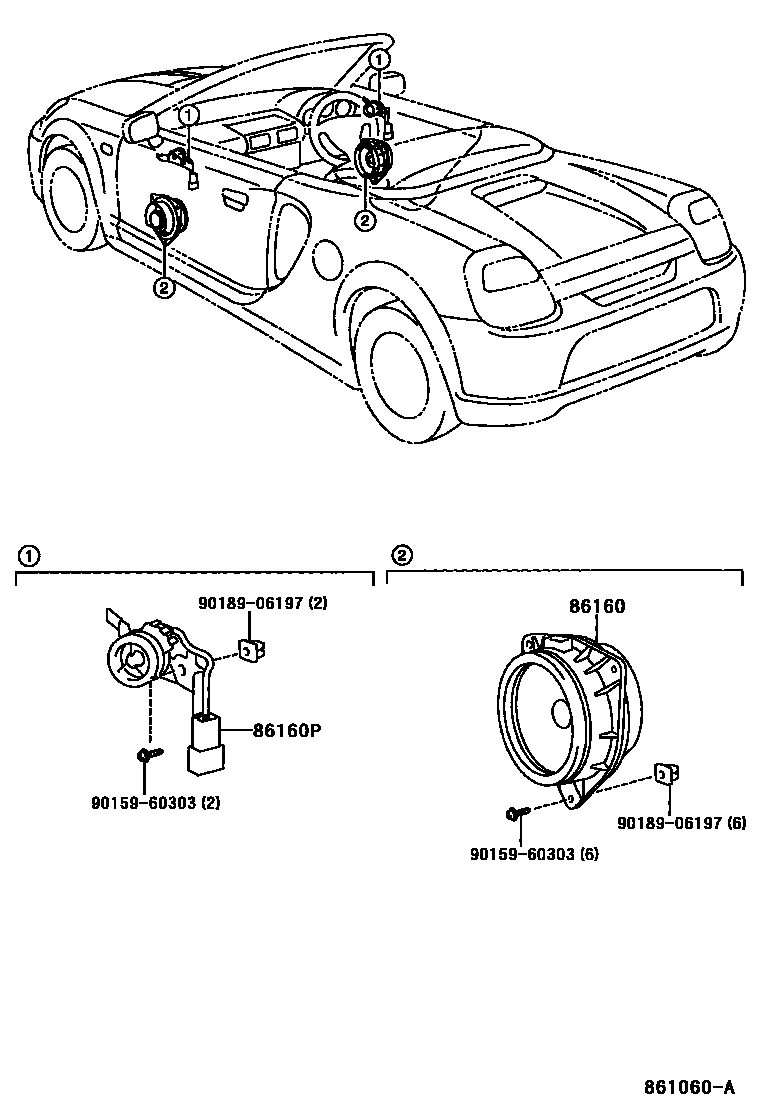 ①
①
②
②

①
90189-06197 (2)
86160P
90159-60303 (2)

②
86160
90189-06197 (6)
90159-60303 (6)

861060-A