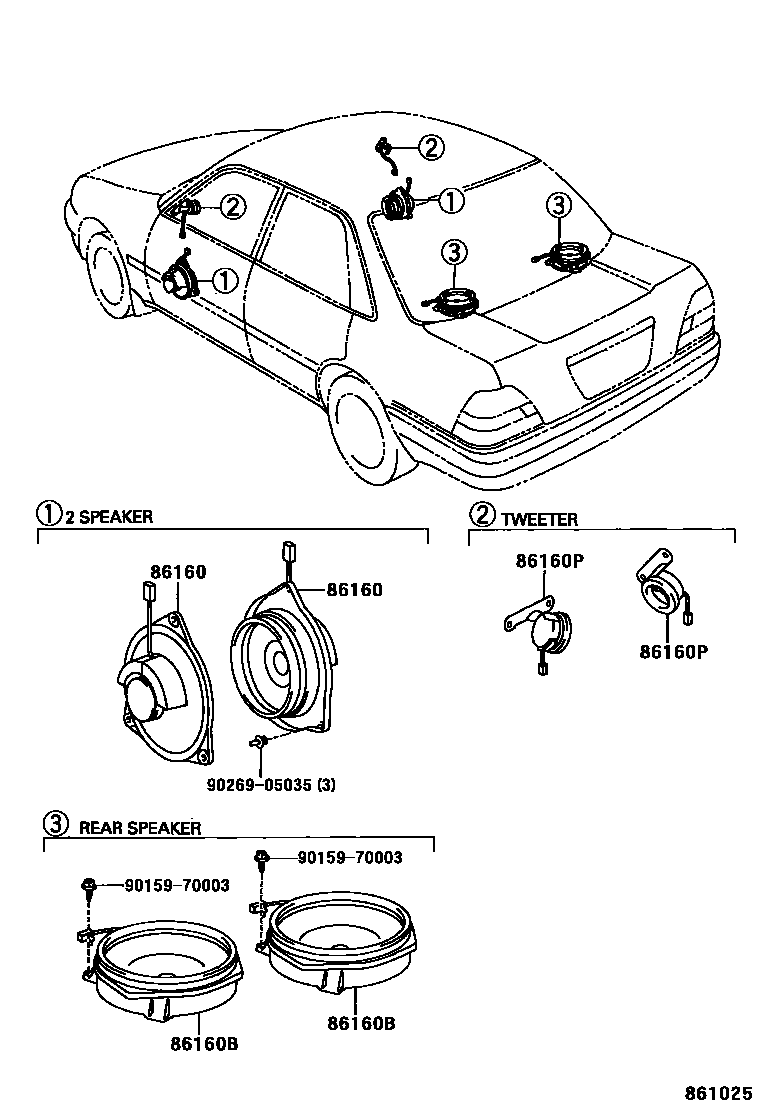 ②
②
①
①
③
③

① 2 SPEAKER
86160
86160
90269-05035 (3)

② TWEETER
86160P
86160P

③ REAR SPEAKER
90159-70003
90159-70003
86160B
86160B

861025