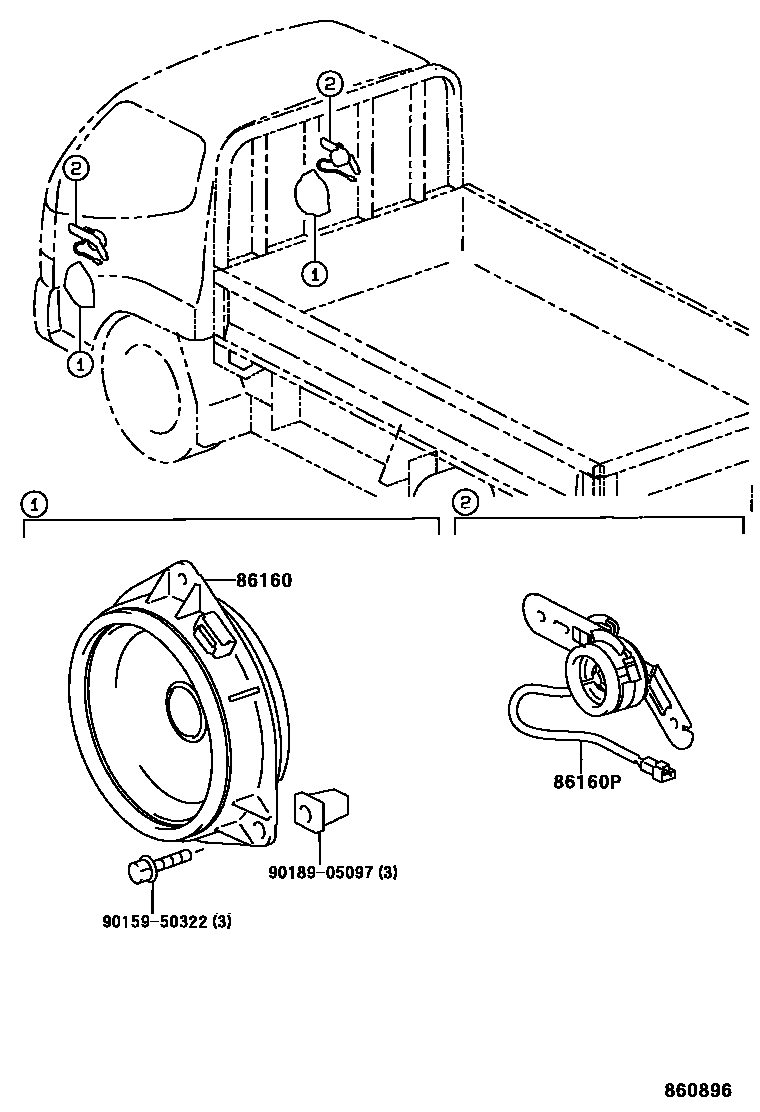 2
2
1
1
1
2
86160
86160P
90189-05097 (3)
90159-50322 (3)
860896