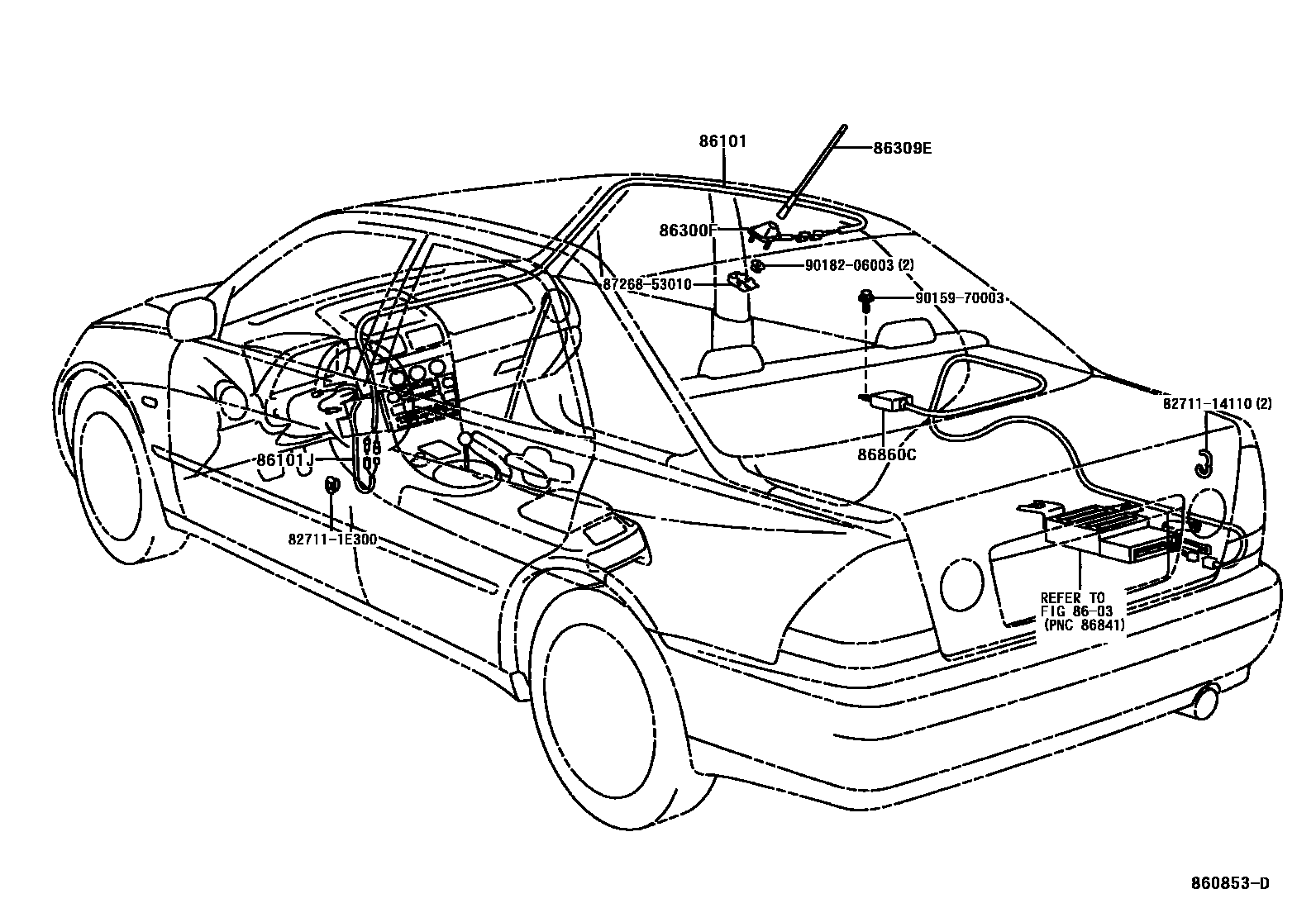 86101
86309E
86300F
90182-06003 (2)
87268-53010
90159-70003
82711-14110 (2)
86860C
86101J
82711-1E300
REFER TO FIG 86-03 (PNC 86841)
860853-D