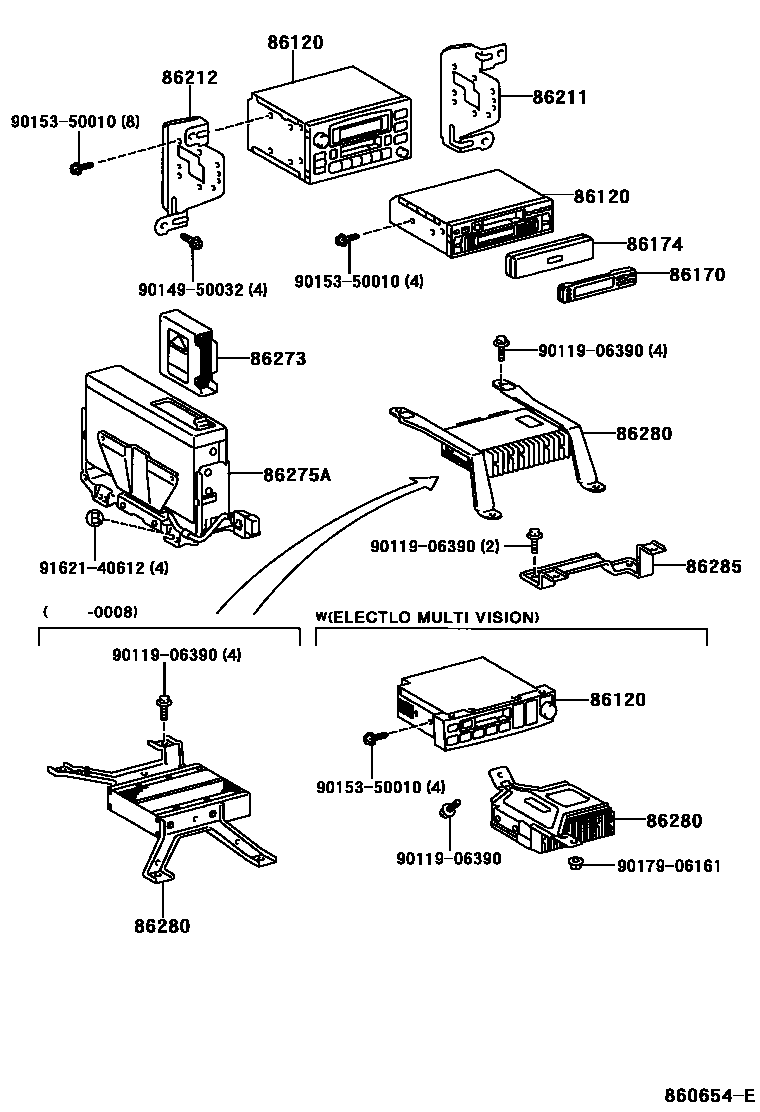 86120
86212
86211
90153-50010 (8)
86120
86174
86170
90149-50032 (4)
90153-50010 (4)
86273
90119-06390 (4)
86280
86275A
B
91621-40612 (4)
90119-06390 (2)
86285
(    -0008)
W(ELECTLO MULTI VISION)
90119-06390 (4)
86120
90153-50010 (4)
86280
90119-06390
90179-06161
86280
860654-E