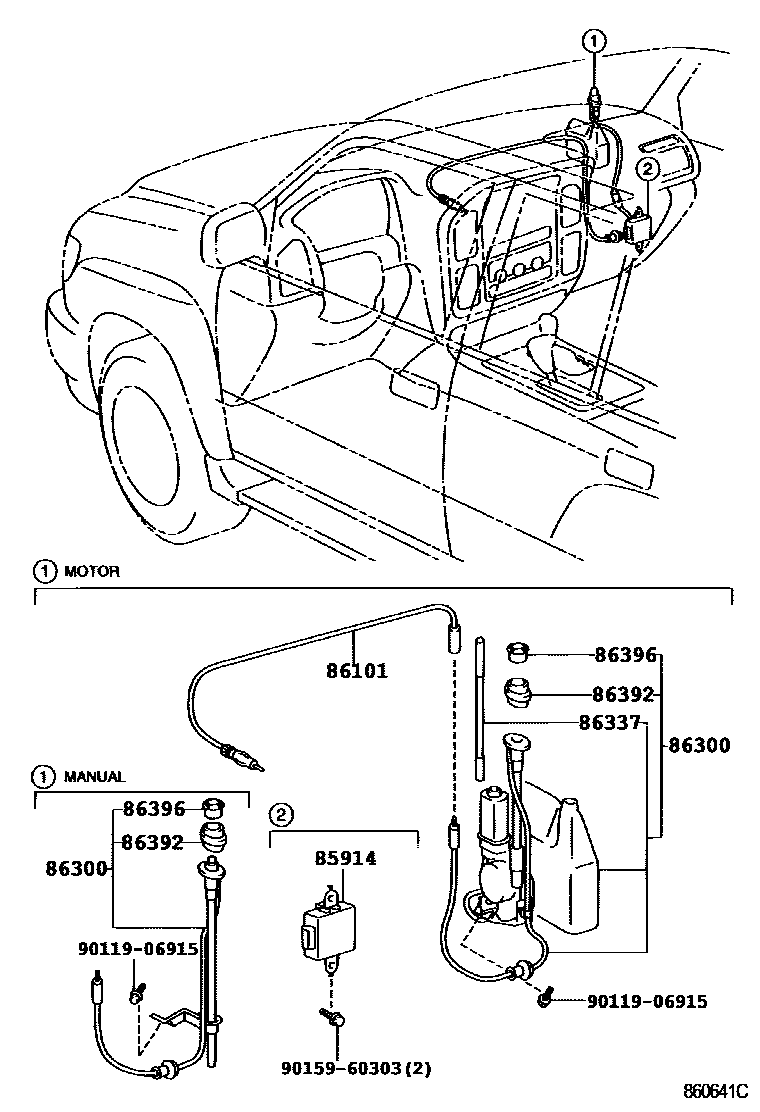 1

2

1 MOTOR

86101

86396

86392

86337

86300

1 MANUAL

86396

86392

86300

2

85914

90119-06915

90119-06915

90159-60303(2)

860641C