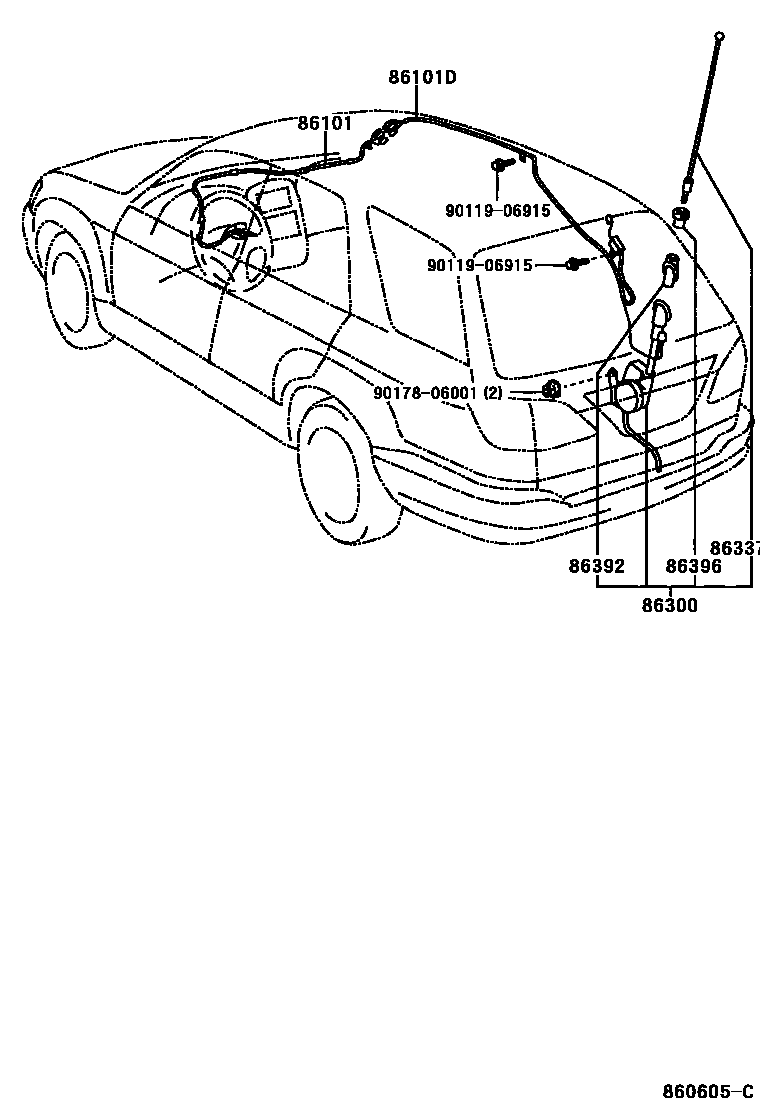 86101D
86101
90119-06915
90119-06915
90178-06001 (2)
86337
86392
86396
86300
860605-C