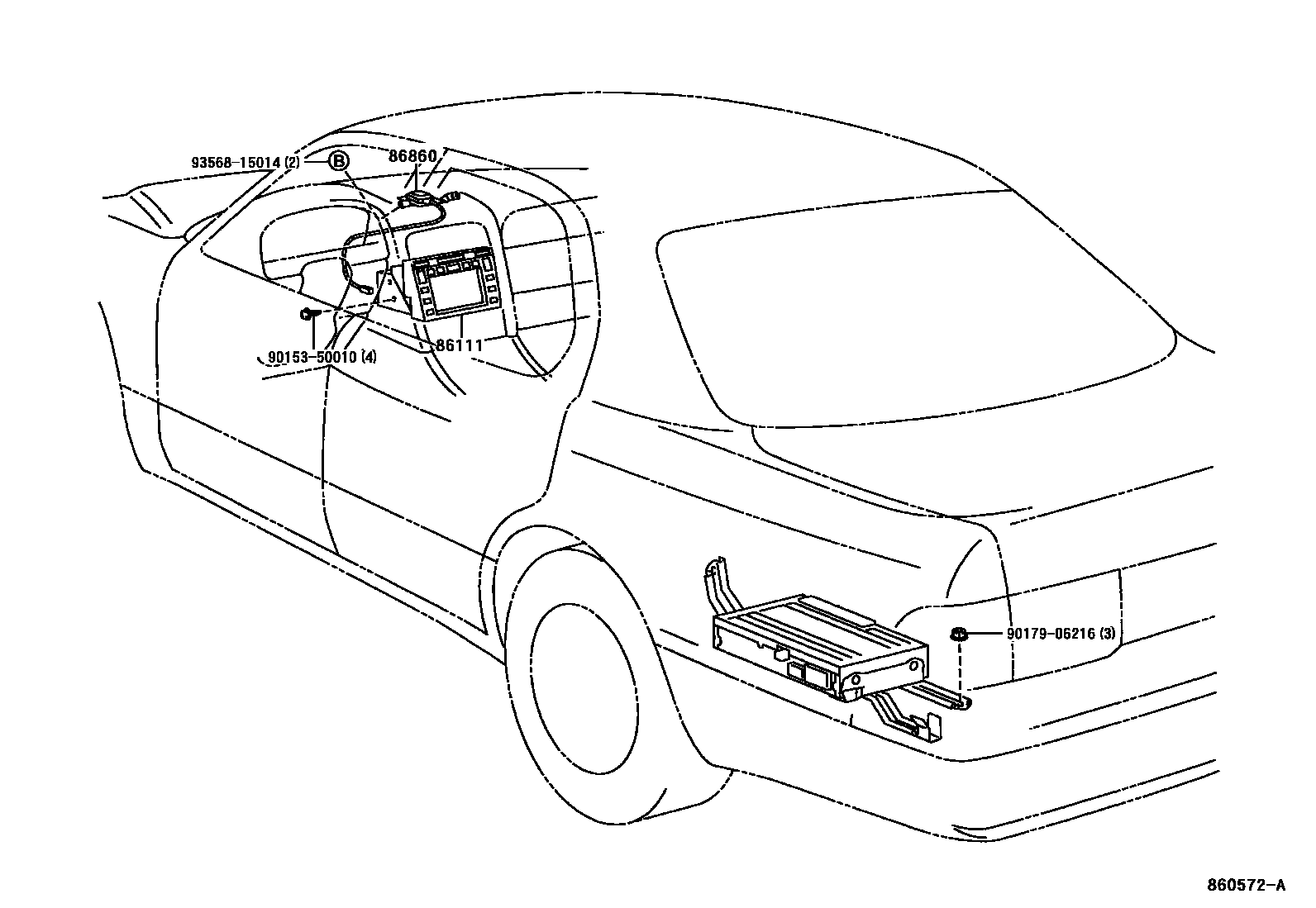 93568-15014 (2)
B
86860
90153-50010 (4)
86111
90179-06216 (3)
860572-A