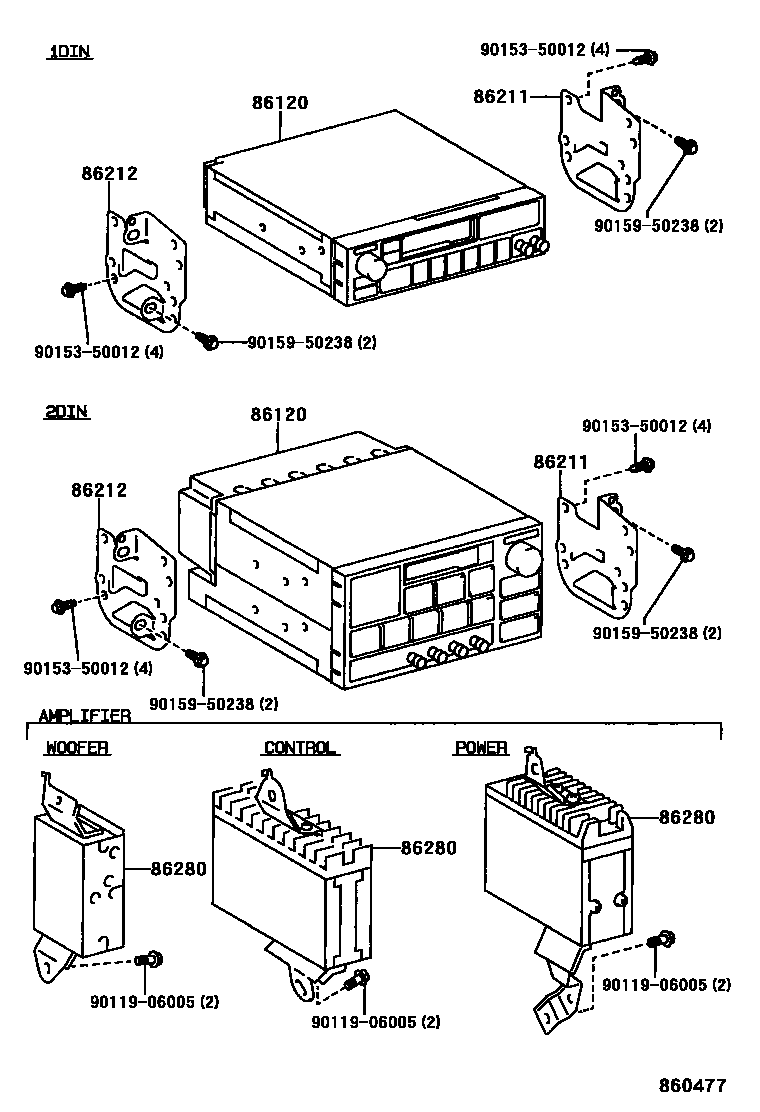 1DIN

90153-50012 (4)
86211
86120
86212
90159-50238 (2)
90153-50012 (4)
90159-50238 (2)

2DIN

86120
90153-50012 (4)
86211
86212
90159-50238 (2)
90153-50012 (4)
90159-50238 (2)

AMPLIFIER

WOOFER
CONTROL
POWER
86280
86280
86280
90119-06005 (2)
90119-06005 (2)
90119-06005 (2)

860477