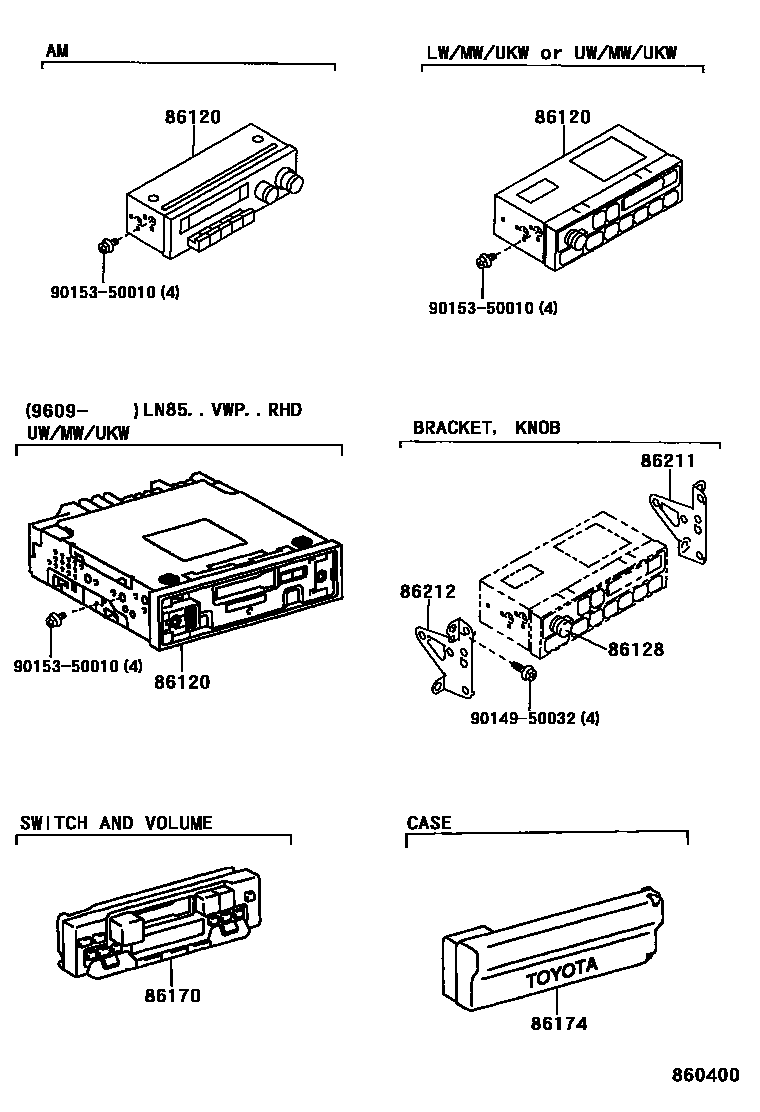 AM

86120

90153-50010 (4)

LW/MW/UKW or UW/MW/UKW

86120

90153-50010 (4)

(9609-　　)LN85..VWP..RHD
UW/MW/UKW

90153-50010 (4)

86120

BRACKET, KNOB

86211

86212

86128

90149-50032 (4)

SWITCH AND VOLUME

86170

CASE

TOYOTA

86174

860400