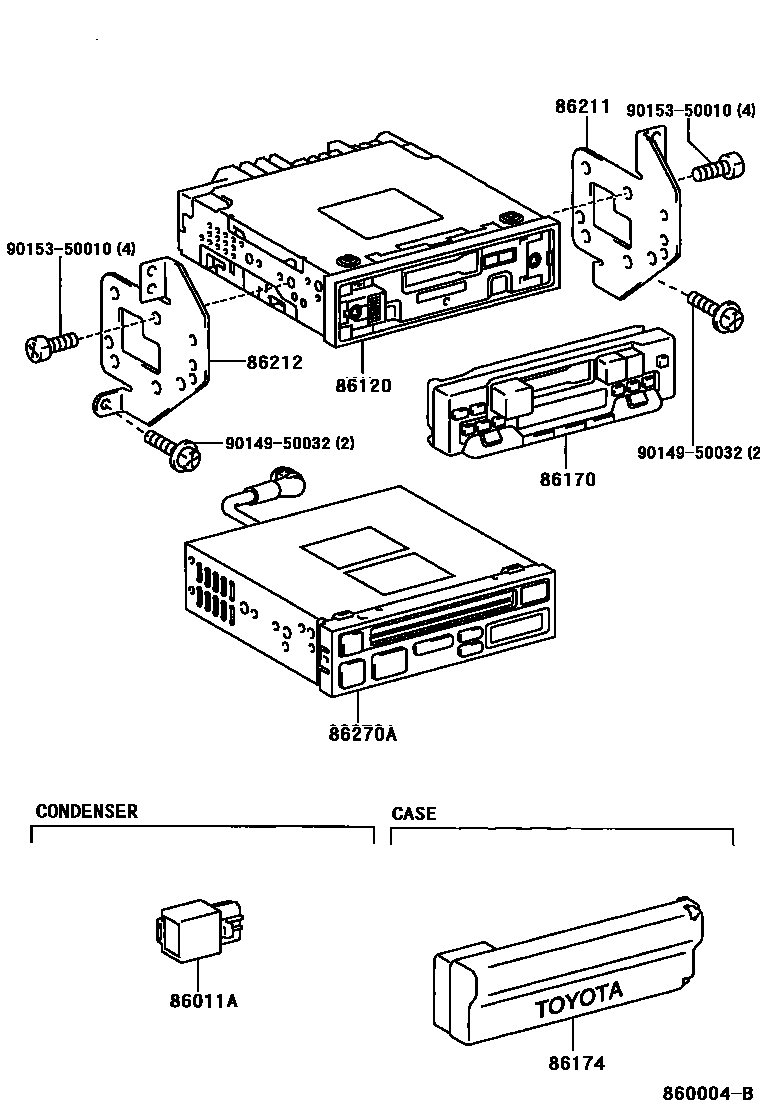 86211
90153-50010 (4)
90153-50010 (4)
86212
86120
90149-50032 (2)
86170
90149-50032 (2
86270A
CONDENSER
CASE
86011A
TOYOTA
86174
860004-B