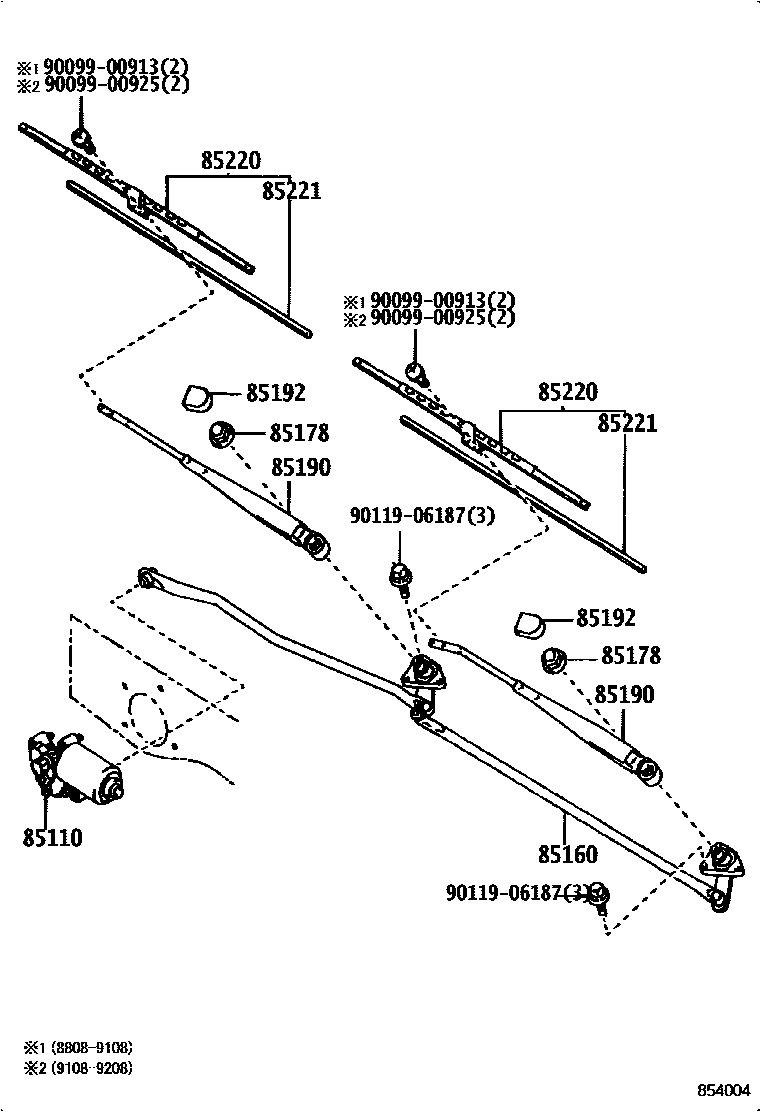 ※1 90099-00913(2)
※2 90099-00925(2)

85220
85221

※1 90099-00913(2)
※2 90099-00925(2)

85192
85178
85190

85220
85221

90119-06187(3)

85192
85178
85190

85110

85160

90119-06187(3)

※1 (8808-9108)
※2 (9108-9208)

854004