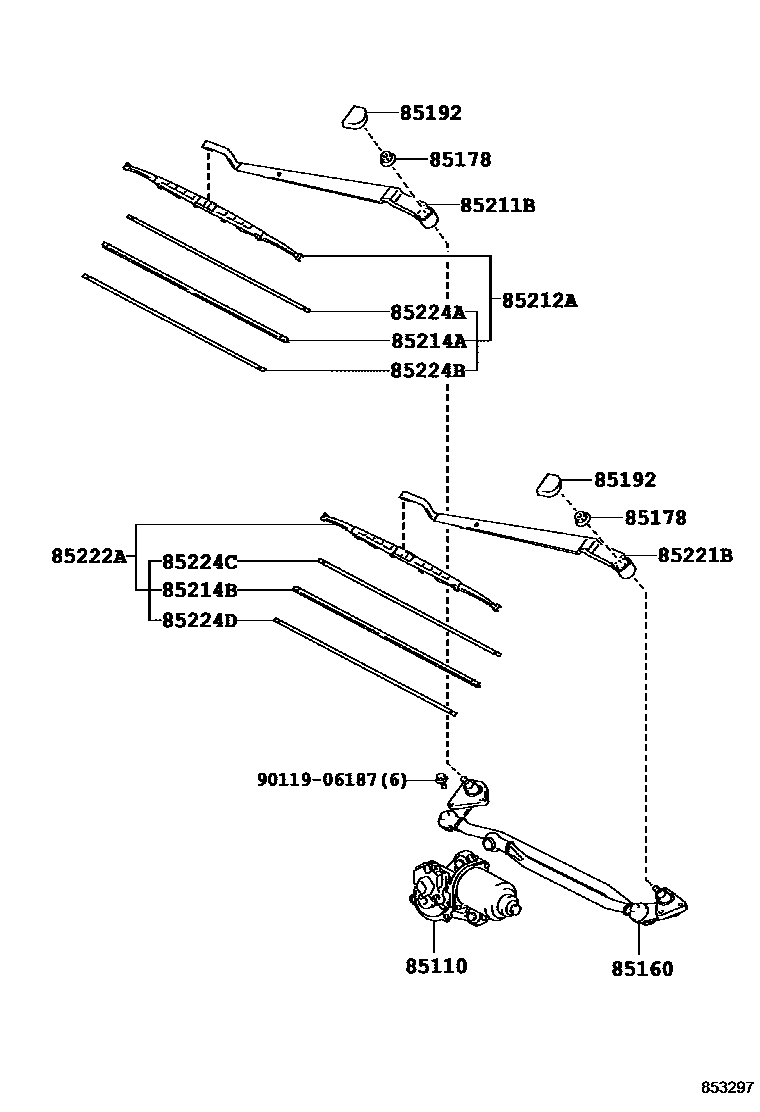 85192
85178
85211B
85212A
85224A
85214A
85224B
85192
85178
85221B
85222A
85224C
85214B
85224D
90119-06187(6)
85110
85160
853297