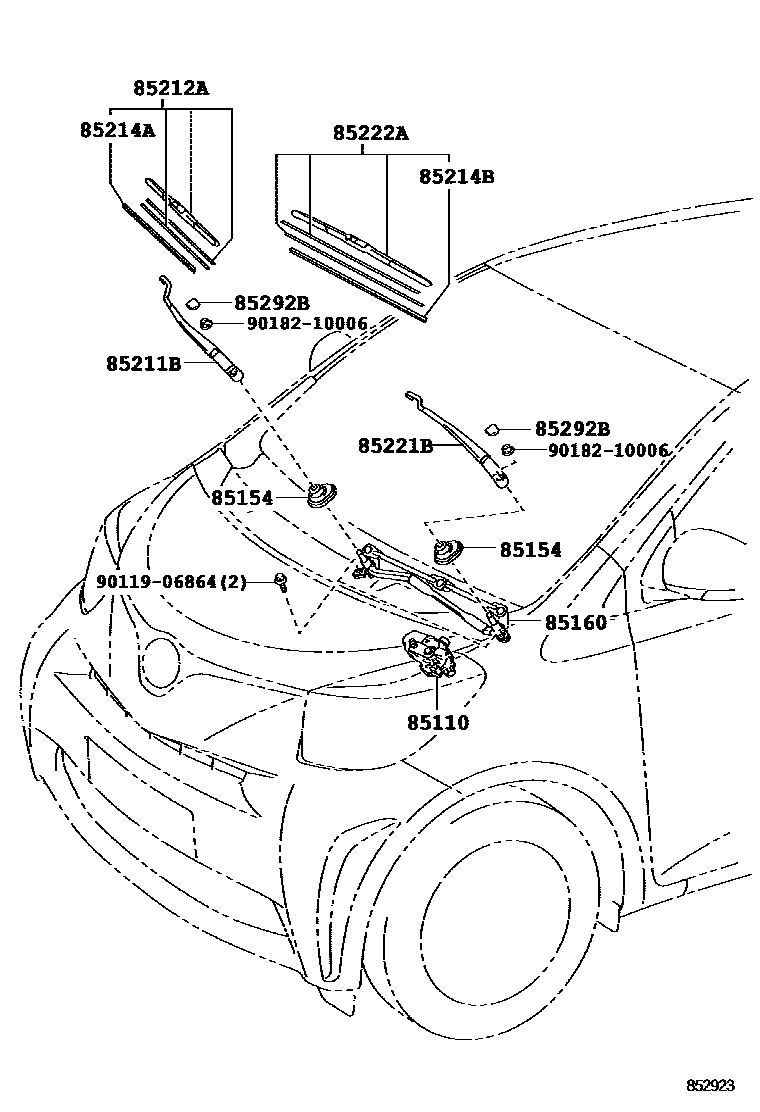 85212A
85214A
85222A
85214B
85292B
90182-10006
85211B
85292B
85221B
90182-10006
85154
85154
90119-06864(2)
85160
85110
852923