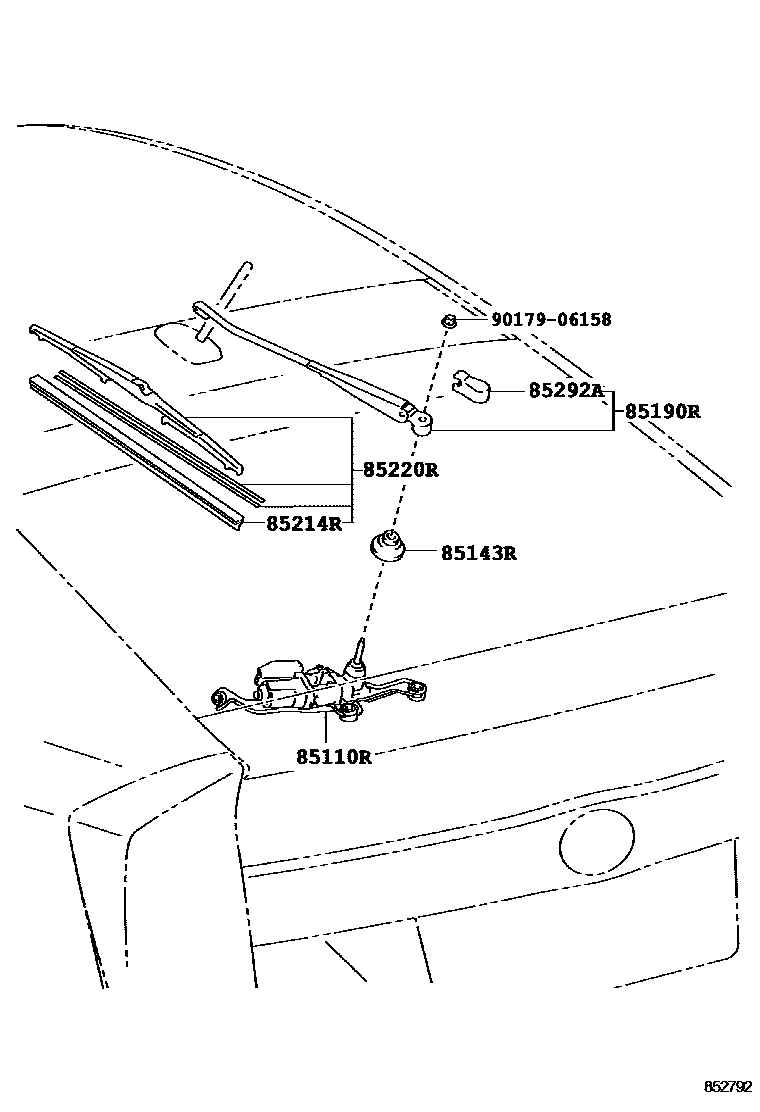 90179-06158
85292A
85190R
85220R
85214R
85143R
85110R
852792