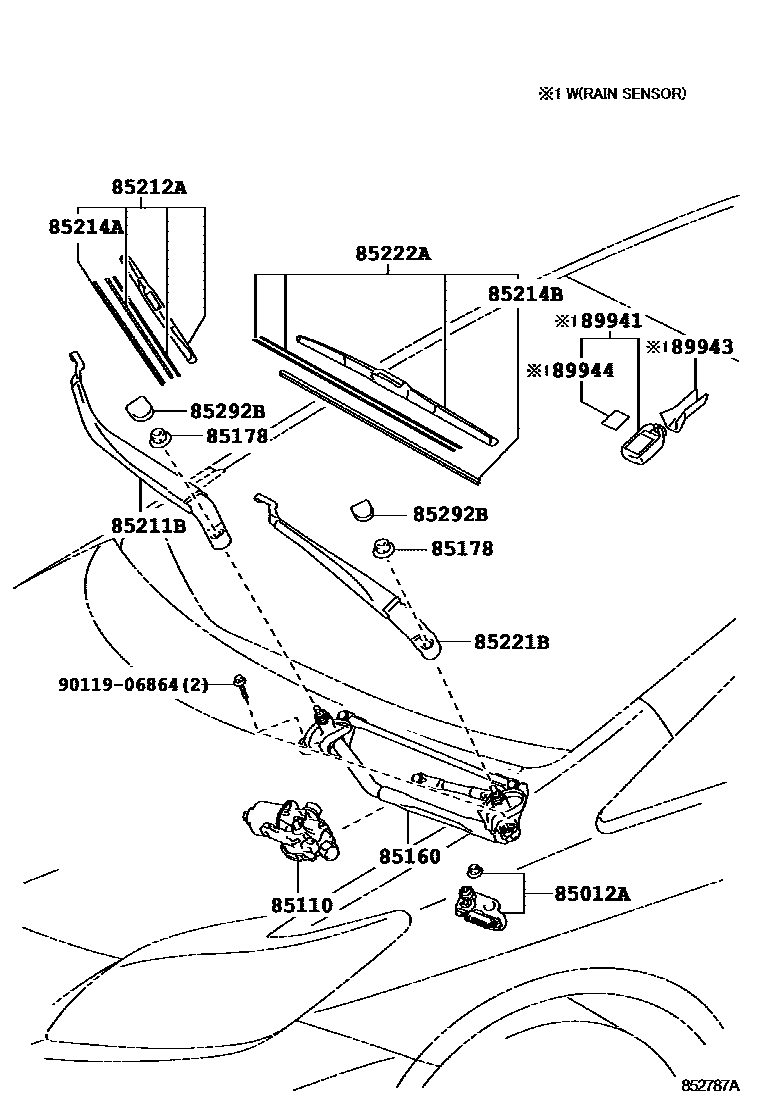 ※1 W(RAIN SENSOR)

85212A
85214A
85222A
85214B
※1 89941
※1 89943
※1 89944
85292B
85178
85211B
85292B
85178
85221B
90119-06864(2)
85160
85110
85012A
852787A