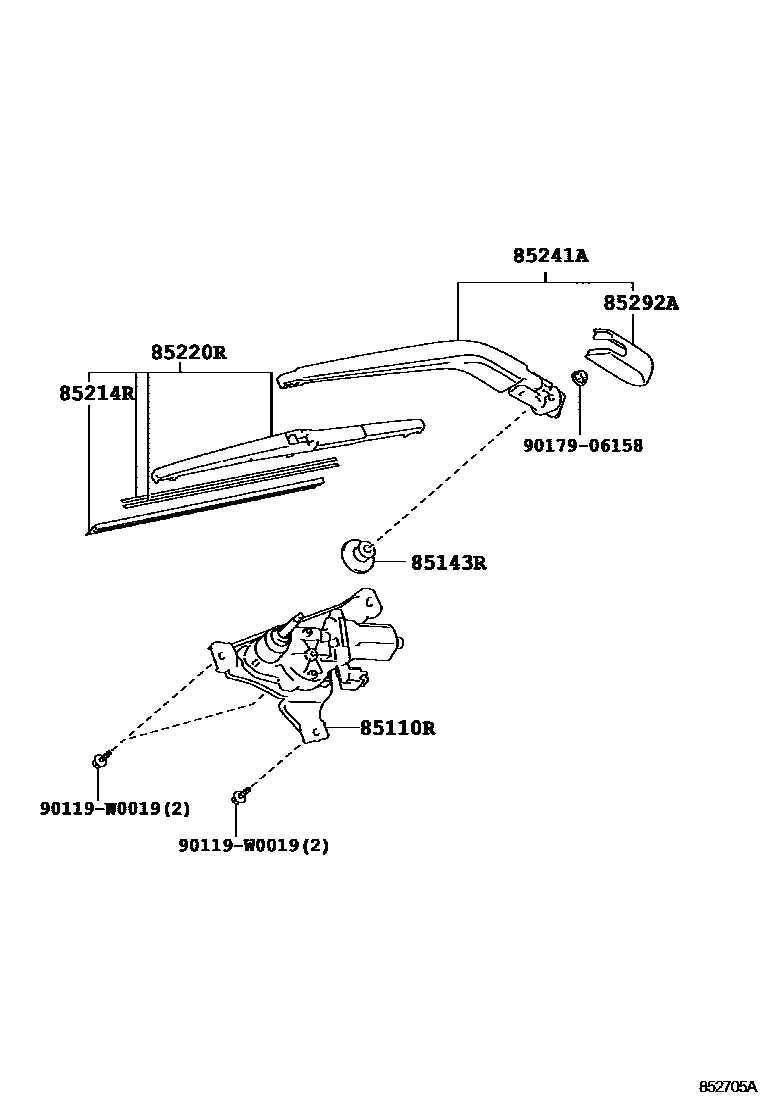 85241A
85292A
85220R
85214R
90179-06158
85143R
85110R
90119-W0019(2)
90119-W0019(2)
852705A