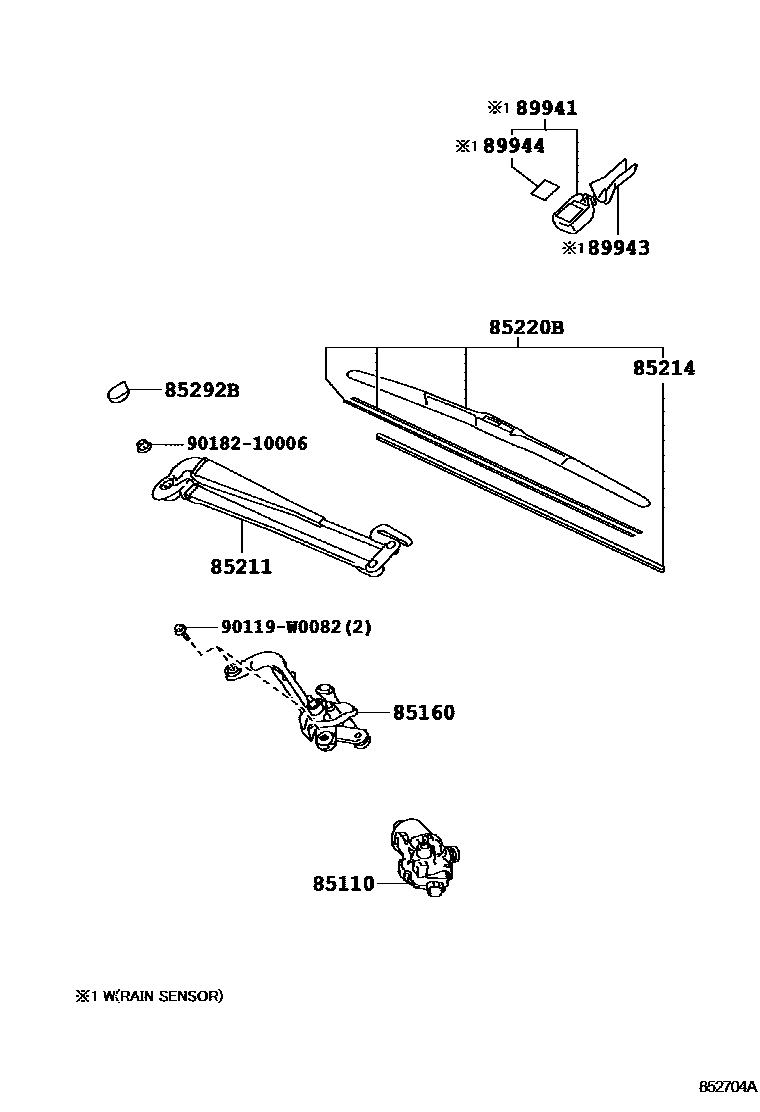 ※1 89941

※1 89944

※1 89943

85220B

85214

85292B

90182-10006

85211

90119-W0082(2)

85160

85110

※1 W(RAIN SENSOR)

852704A