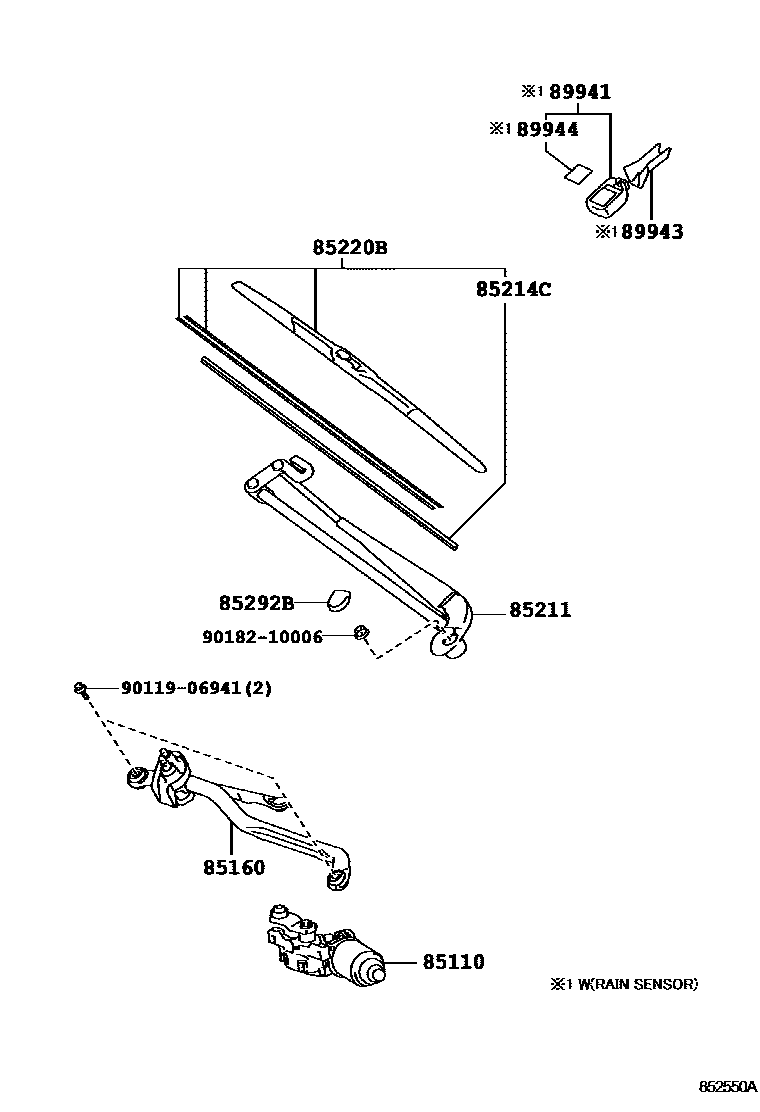 ※1 89941
※1 89944
※1 89943
85220B
85214C
85292B
85211
90182-10006
90119-06941(2)
85160
85110
※1 W(RAIN SENSOR)
852550A