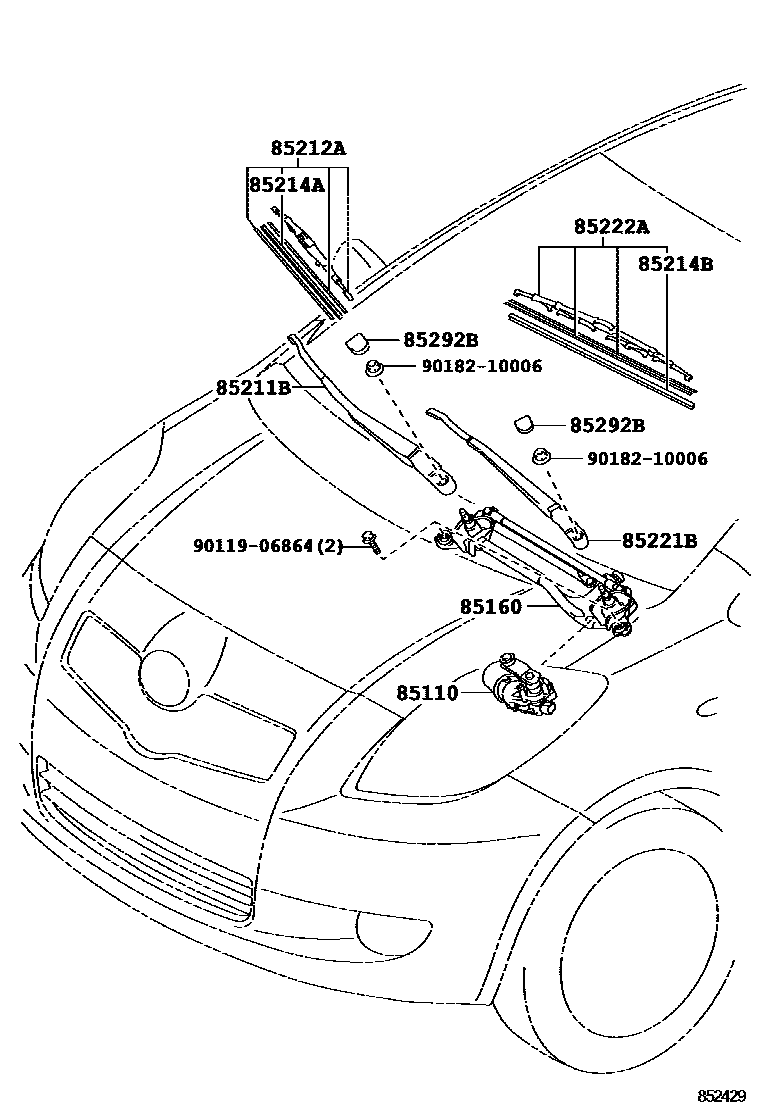 85212A
85214A
85222A
85214B
85292B
90182-10006
85211B
85292B
90182-10006
90119-06864(2)
85221B
85160
85110
852429