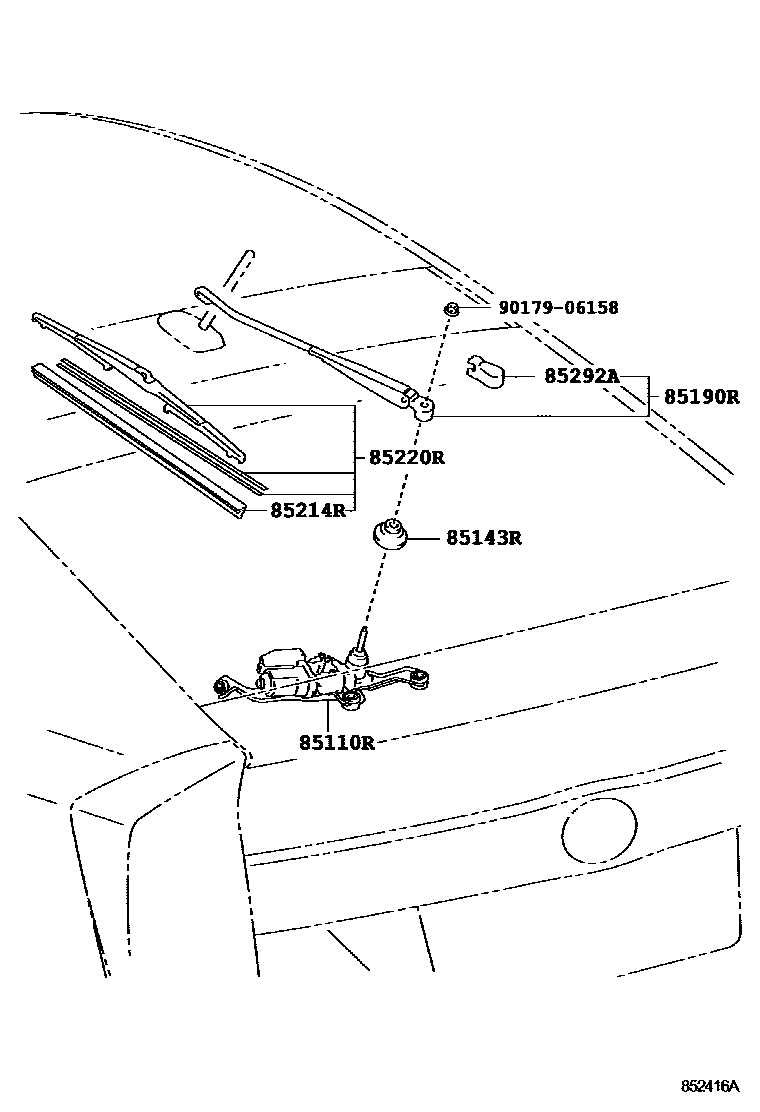 90179-06158

85292A

85190R

85220R

85214R

85143R

85110R

852416A