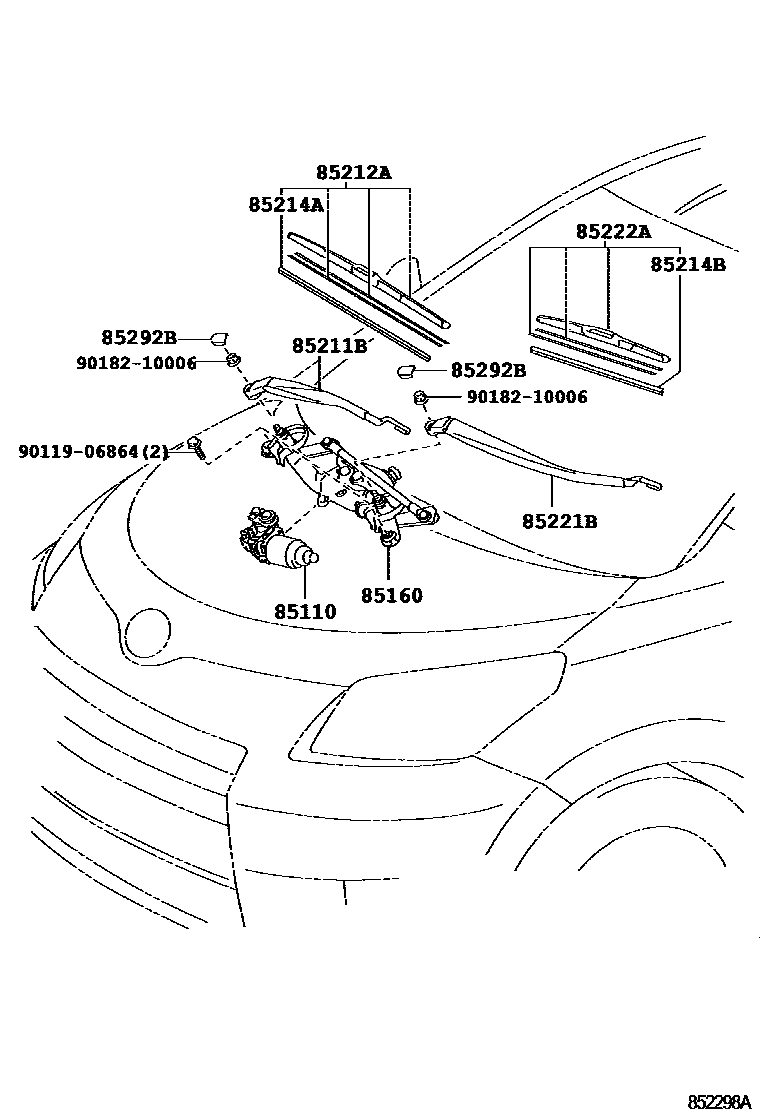 85212A
85214A
85222A
85214B
85292B
90182-10006
85211B
85292B
90182-10006
90119-06864(2)
85221B
85110
85160
852298A