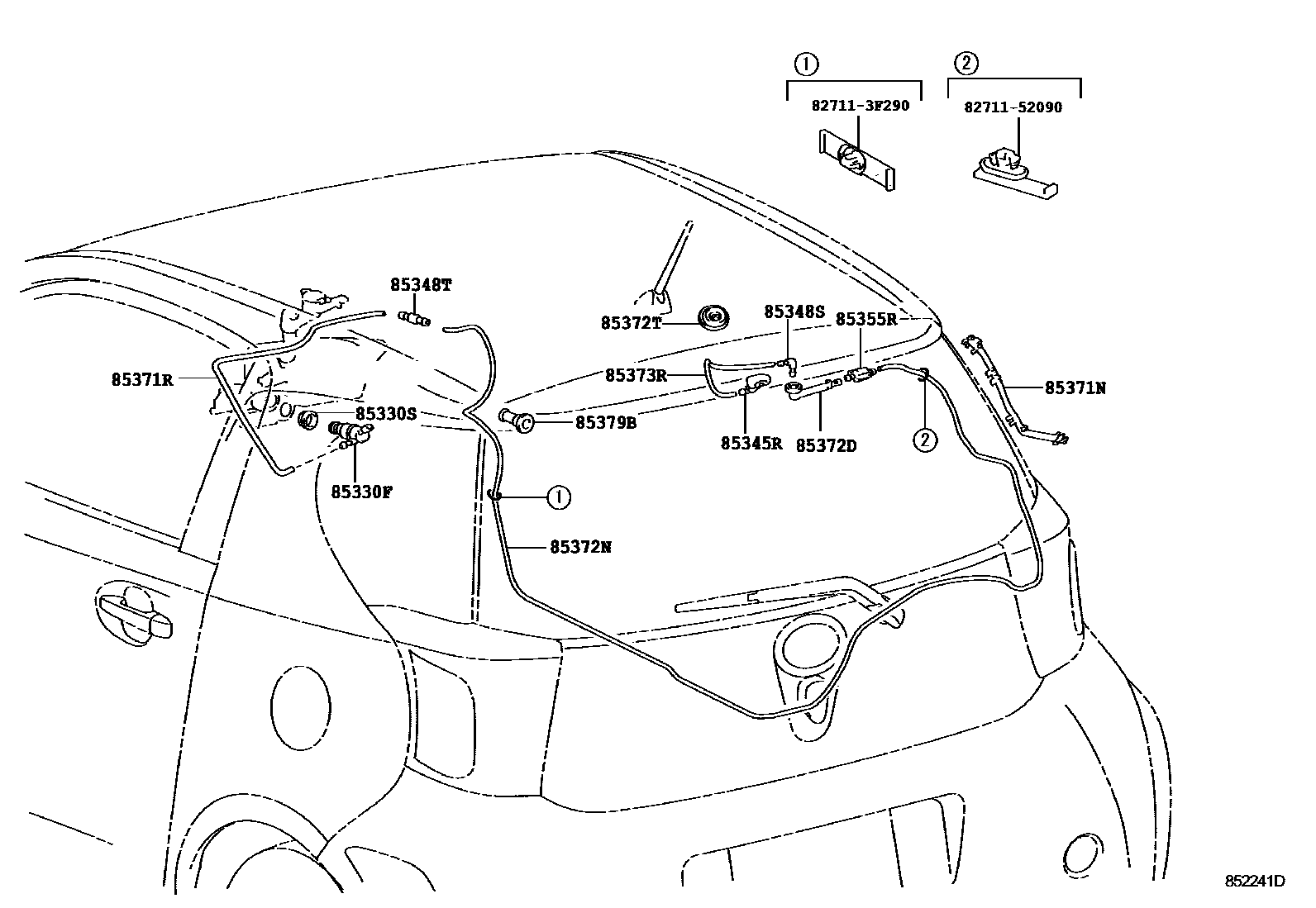 ①
82711-3F290

②
82711-52090

85348T
85372T
85348S
85355R
85371R
85373R
85371N
85330S
85379B
85345R
85372D
②
85330F
①
85372N

852241D