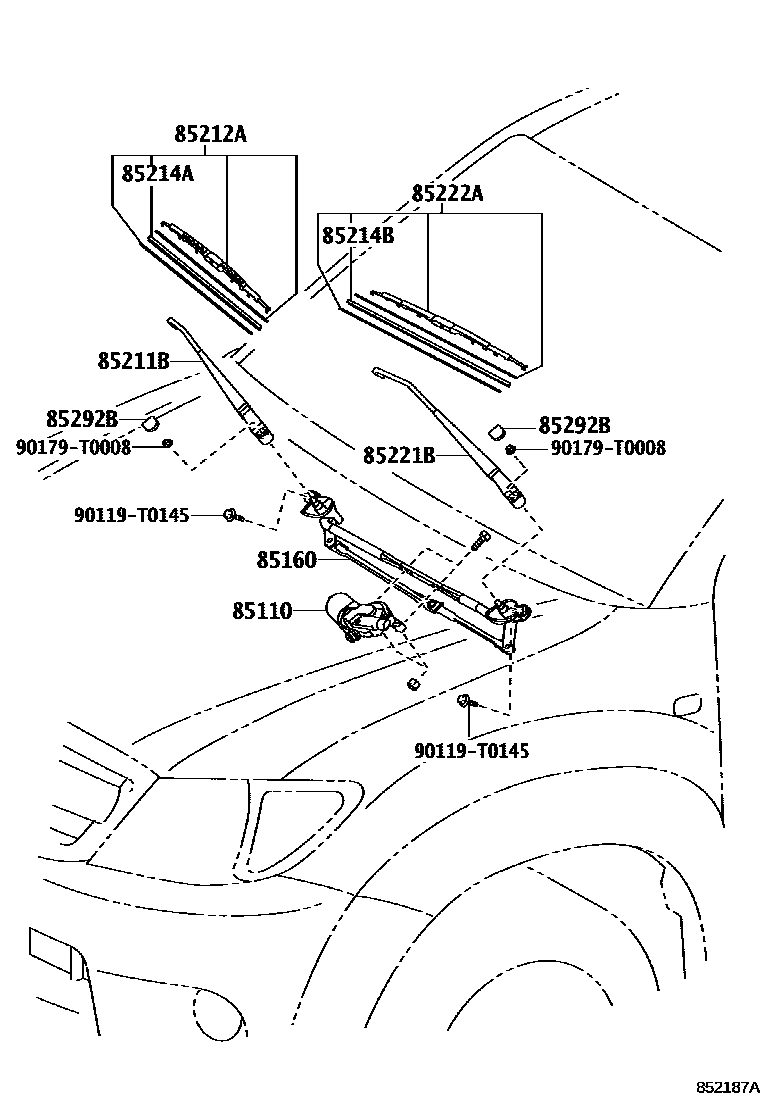 85212A
85214A
85222A
85214B
85211B
85292B
90179-T0008
85292B
90179-T0008
85221B
90119-T0145
85160
85110
90119-T0145
852187A