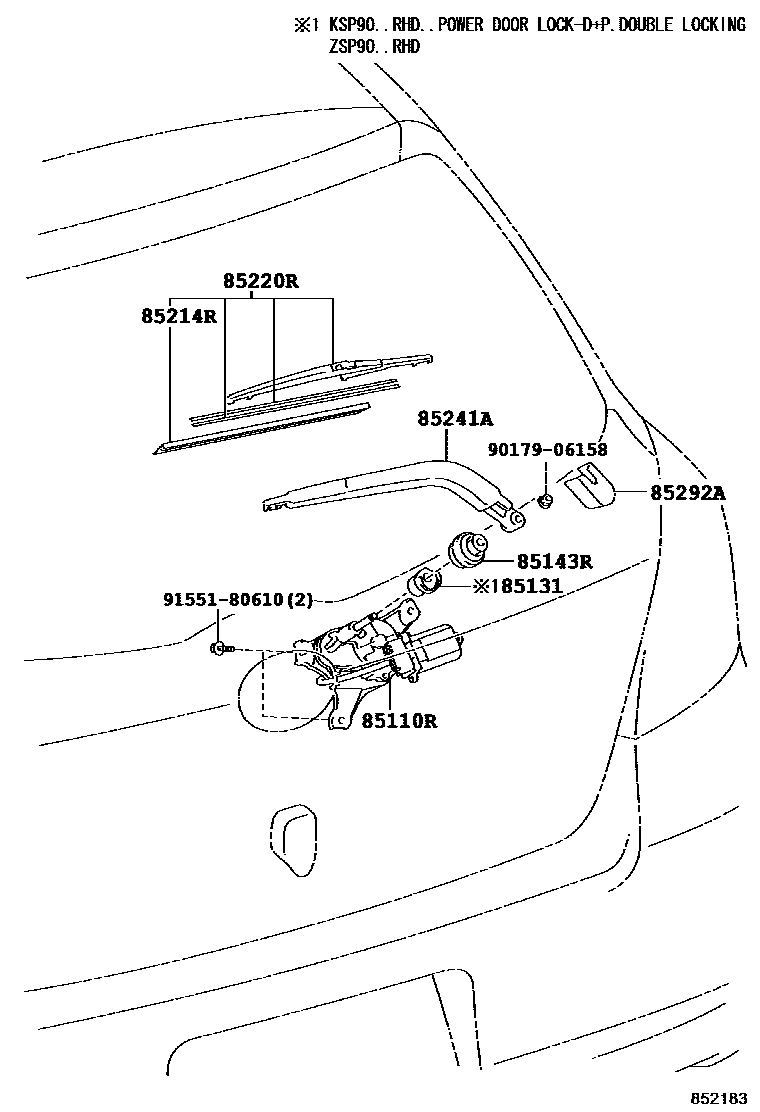 ※1 KSP90..RHD..POWER DOOR LOCK-D+P.DOUBLE LOCKING
ZSP90..RHD

85220R
85214R
85241A
90179-06158
85292A
85143R
※185131
91551-80610(2)
85110R

852183